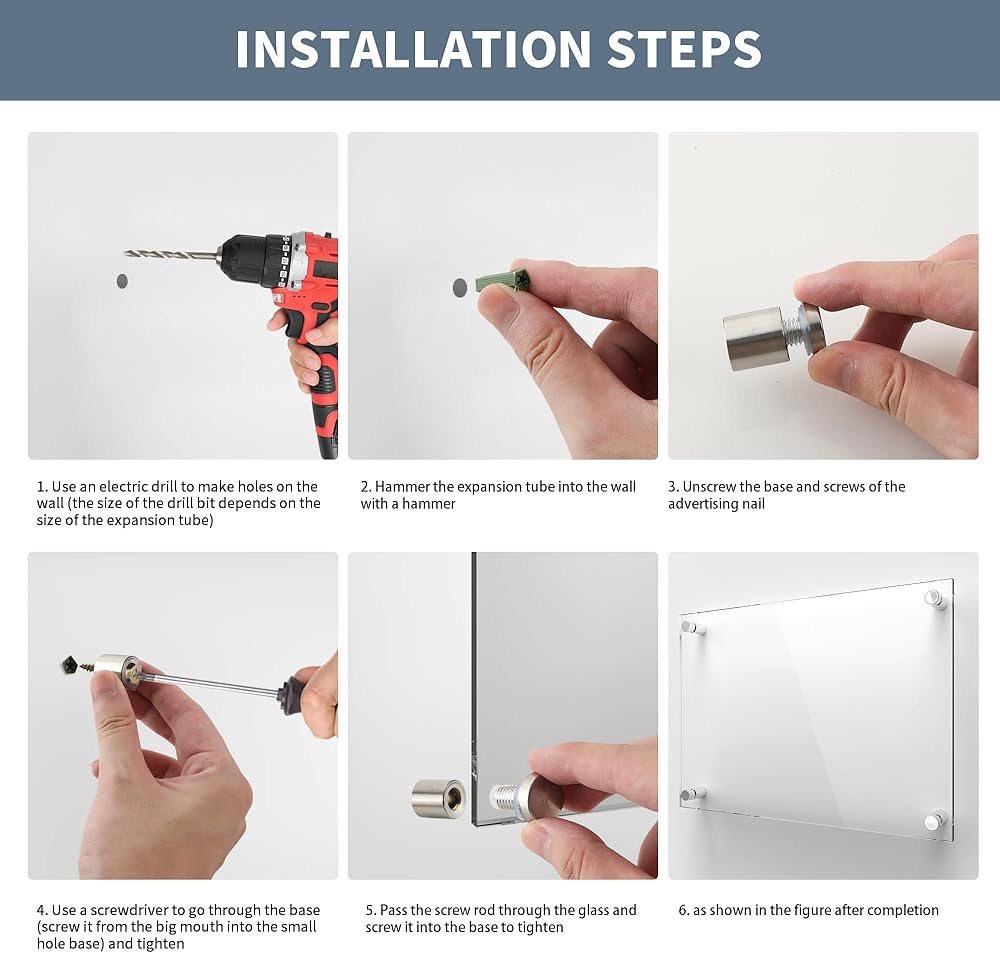 INSTALLATION STEPS

1. Use an electric drill to make holes on the wall (the size of the drill bit depends on the size of the expansion tube)

2. Hammer the expansion tube into the wall with a hammer

3. Unscrew the base and screws of the advertising nail

4. Use a screwdriver to go through the base (screw it from the big mouth into the small hole base) and tighten

5. Pass the screw rod through the glass and screw it into the base to tighten

6. as shown in the figure after completion