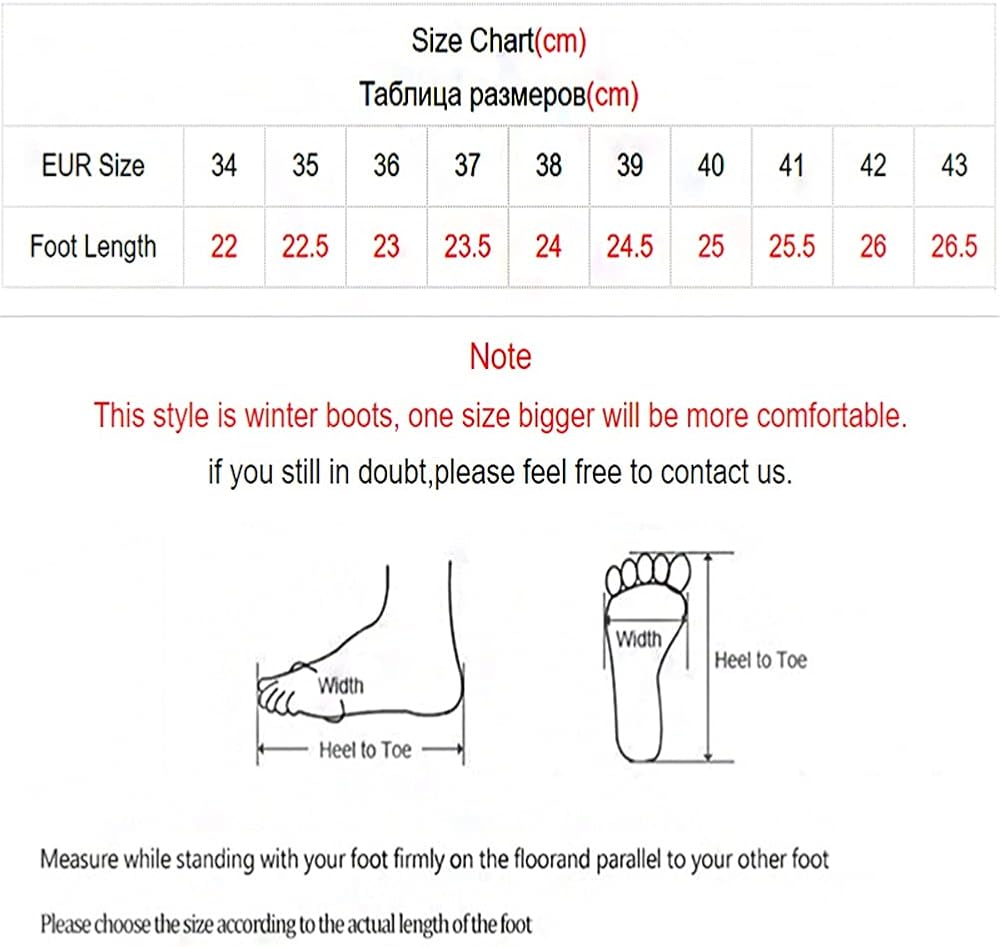 Size Chart(cm)
Таблица размеров(cm)

| EUR Size | 34 | 35 | 36 | 37 | 38 | 39 | 40 | 41 | 42 | 43 |
|---|---|---|---|---|---|---|---|---|---|---|
| Foot Length | 22 | 22.5 | 23 | 23.5 | 24 | 24.5 | 25 | 25.5 | 26 | 26.5 |

Note

This style is winter boots, one size bigger will be more comfortable.

if you still in doubt,please feel free to contact us.

Width

Heel to Toe

Width

Heel to Toe

Measure while standing with your foot firmly on the floorand parallel to your other foot

Please choose the size according to the actual length of the foot