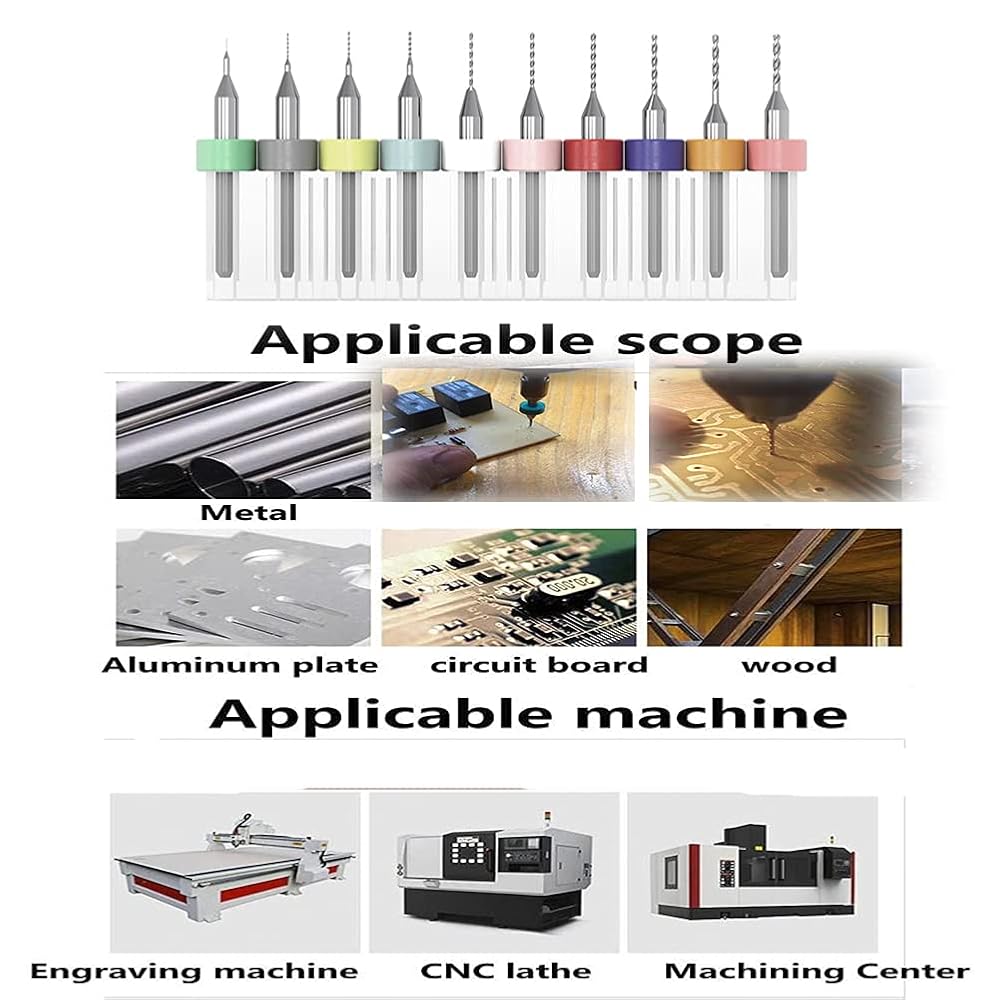 Applicable scope

Metal

Aluminum plate circuit board wood

Applicable machine

Engraving machine CNC lathe Machining Center