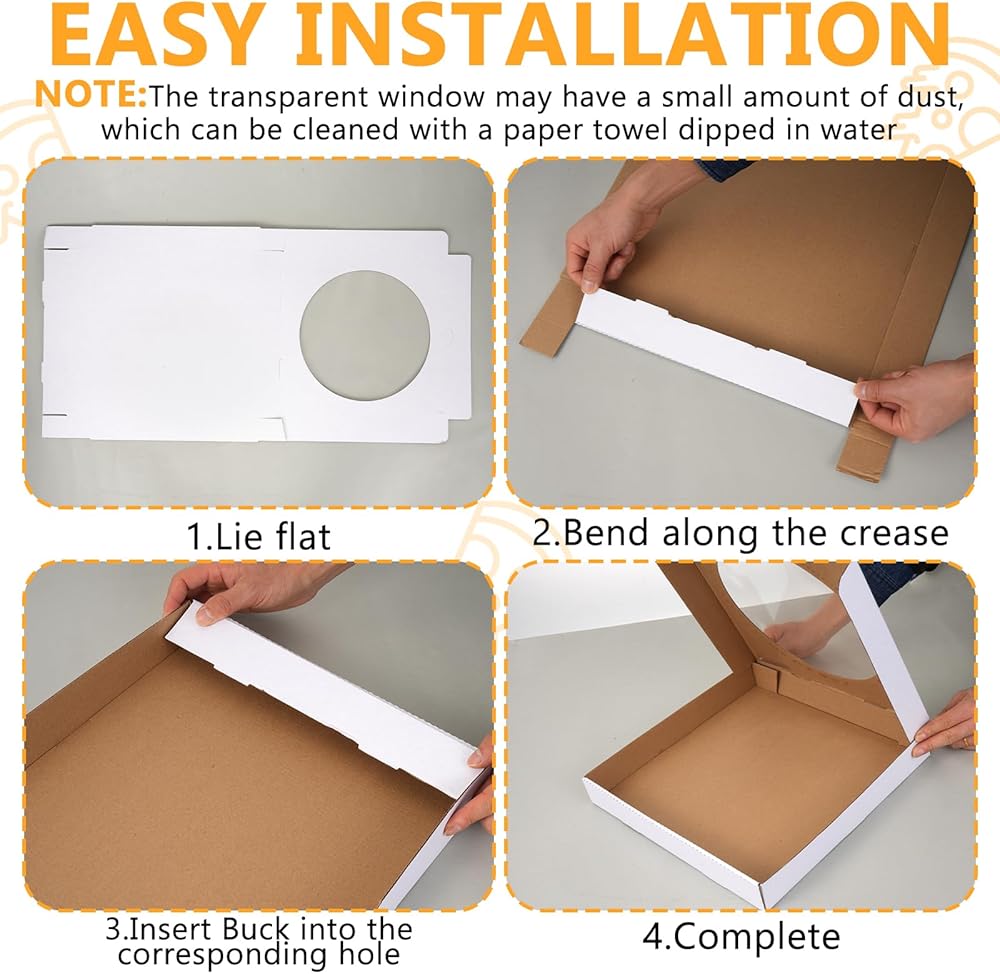 EASY INSTALLATION

NOTE:The transparent window may have a small amount of dust, which can be cleaned with a paper towel dipped in water

1.Lie flat

2.Bend along the crease

3.Insert Buck into the corresponding hole

4.Complete