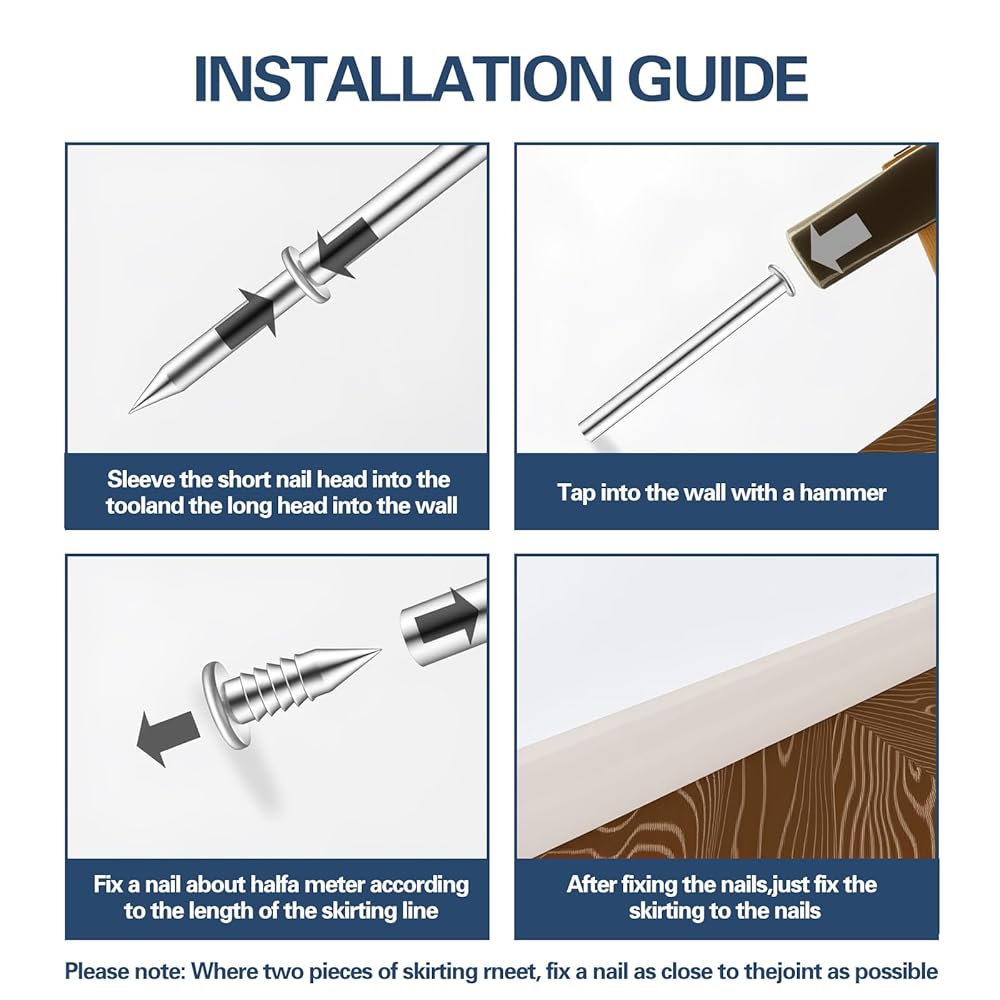 INSTALLATION GUIDE

Sleeve the short nail head into the tooland the long head into the wall

Tap into the wall with a hammer

Fix a nail about halfa meter according to the length of the skirting line

After fixing the nails,just fix the skirting to the nails

Please note: Where two pieces of skirting rneet, fix a nail as close to thejoint as possible