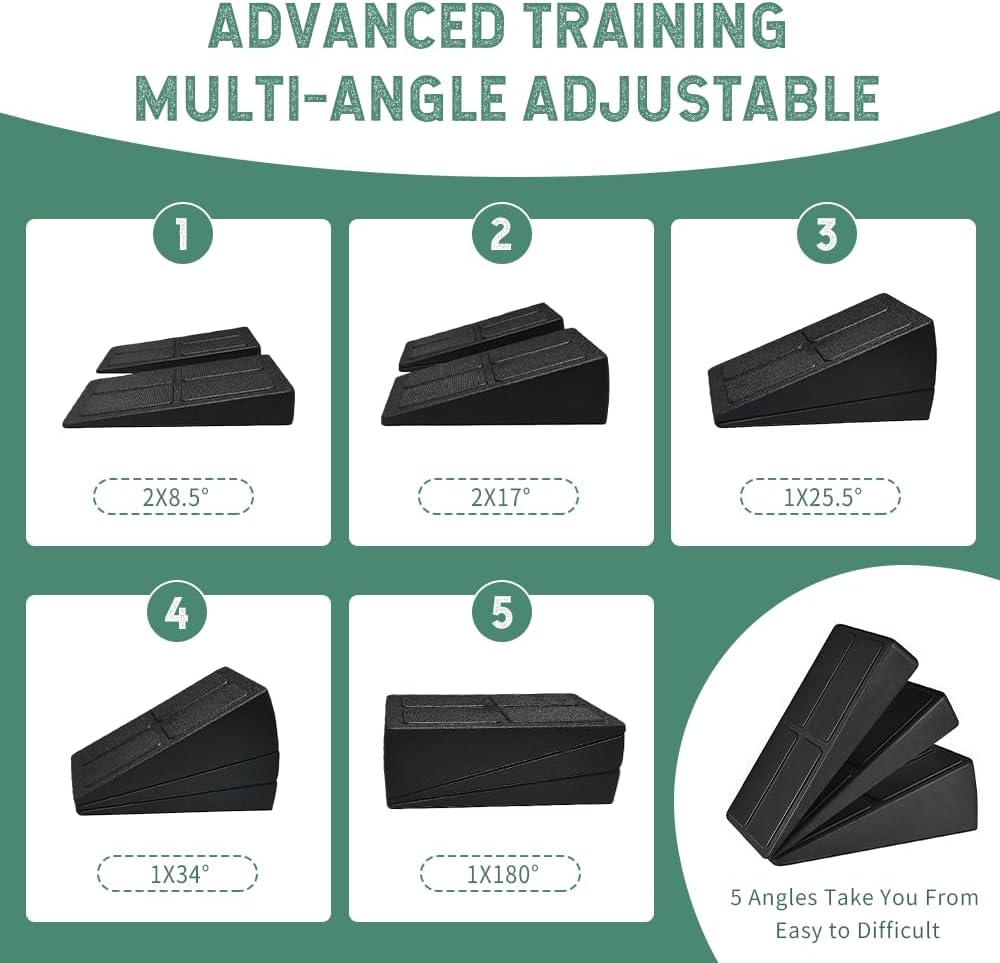 ADVANCED TRAINING
MULTI-ANGLE ADJUSTABLE

1

2X8.5°

2

2X17°

3

1X25.5°

4

1X34°

5

1X180°

5 Angles Take You From Easy to Difficult