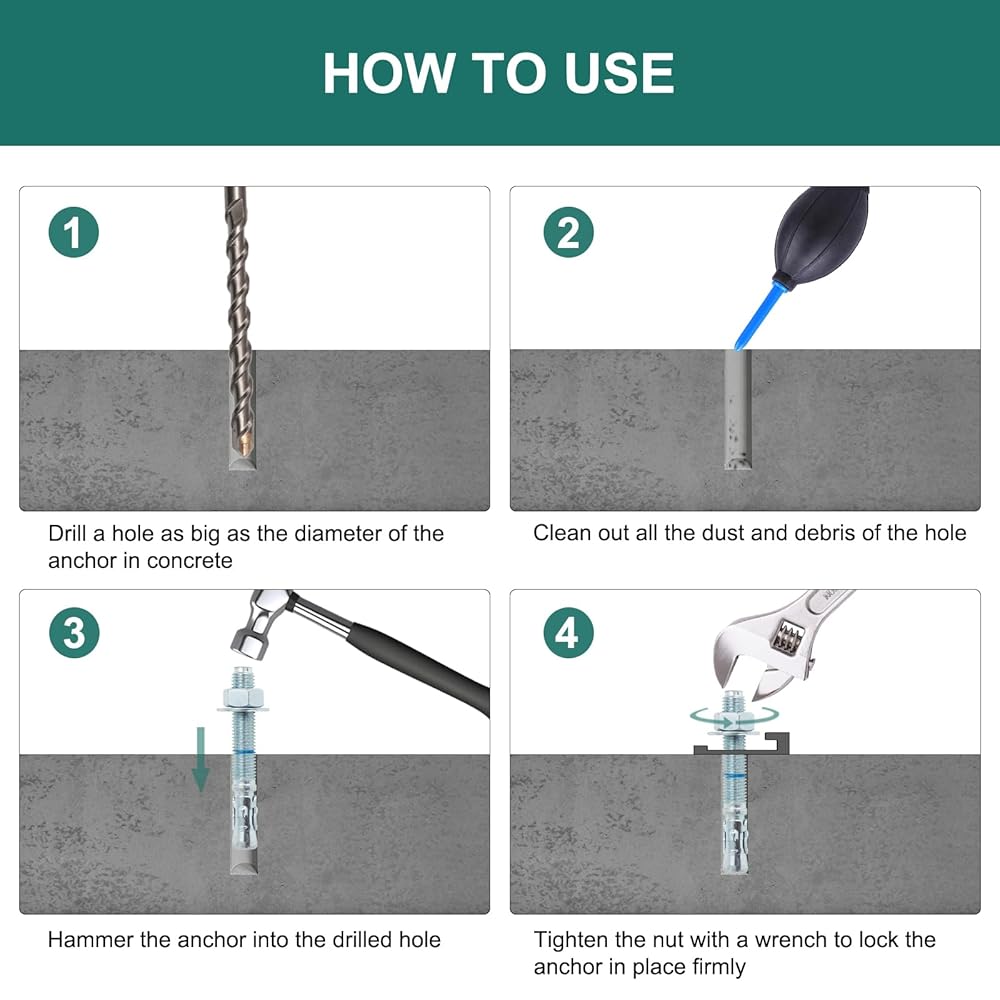 HOW TO USE

1

Drill a hole as big as the diameter of the anchor in concrete

2

Clean out all the dust and debris of the hole

3

Hammer the anchor into the drilled hole

4

Tighten the nut with a wrench to lock the anchor in place firmly