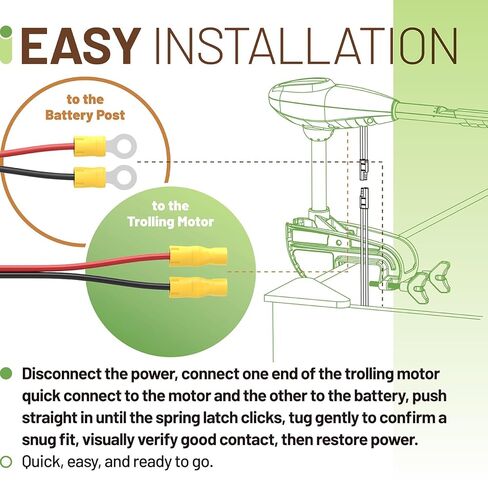 EASY INSTALLATION

to the Battery Post

to the Trolling Motor

Disconnect the power, connect one end of the trolling motor quick connect to the motor and the other to the battery, push straight in until the spring latch clicks, tug gently to confirm a snug fit, visually verify good contact, then restore power.

Quick, easy, and ready to go.