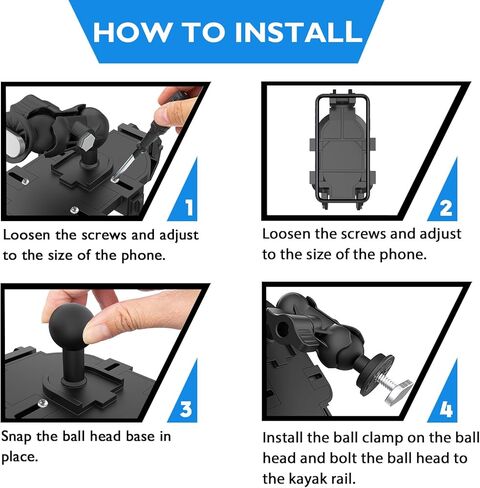 HOW TO INSTALL

1

Loosen the screws and adjust to the size of the phone.

2

Loosen the screws and adjust to the size of the phone.

3

Snap the ball head base in place.

4

Install the ball clamp on the ball head and bolt the ball head to the kayak rail.