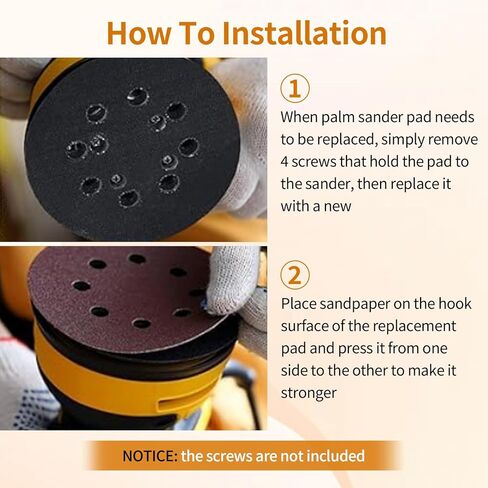 How To Installation

1
When palm sander pad needs to be replaced, simply remove 4 screws that hold the pad to the sander, then replace it with a new

2
Place sandpaper on the hook surface of the replacement pad and press it from one side to the other to make it stronger

NOTICE: the screws are not included