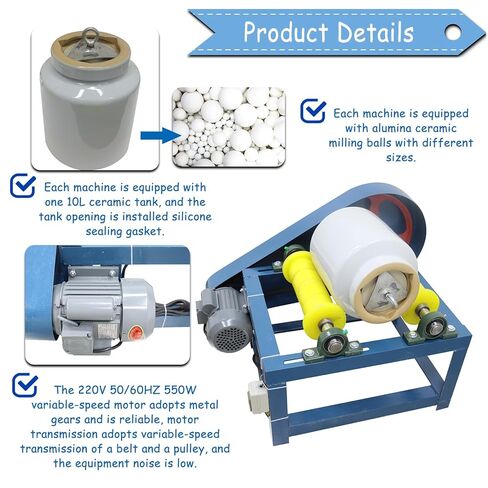 Product Details

Each machine is equipped with alumina ceramic milling balls with different sizes.

Each machine is equipped with one 10L ceramic tank, and the tank opening is installed silicone sealing gasket.

The 220V 50/60HZ 550W variable-speed motor adopts metal gears and is reliable, motor transmission adopts variable-speed transmission of a belt and a pulley, and the equipment noise is low.