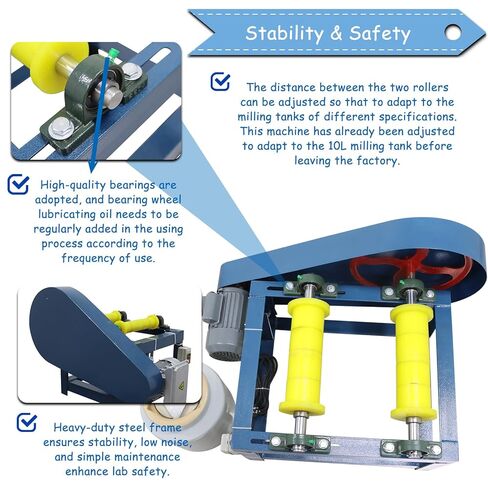 Stability & Safety

The distance between the two rollers can be adjusted so that to adapt to the milling tanks of different specifications. This machine has already been adjusted to adapt to the 10L milling tank before leaving the factory.

High-quality bearings are adopted, and bearing wheel lubricating oil needs to be regularly added in the using process according to the frequency of use.

Heavy-duty steel frame ensures stability, low noise, and simple maintenance enhance lab safety.