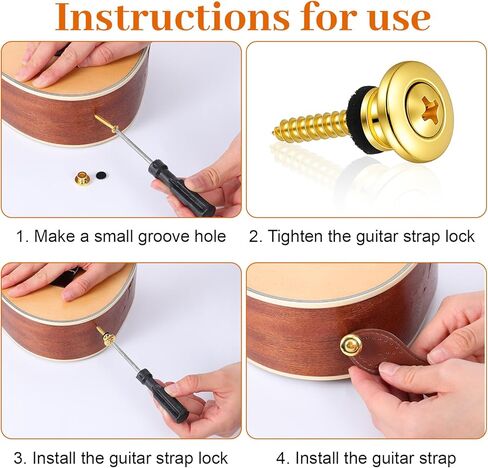 Instructions for use

1. Make a small groove hole

2. Tighten the guitar strap lock

3. Install the guitar strap lock

4. Install the guitar strap