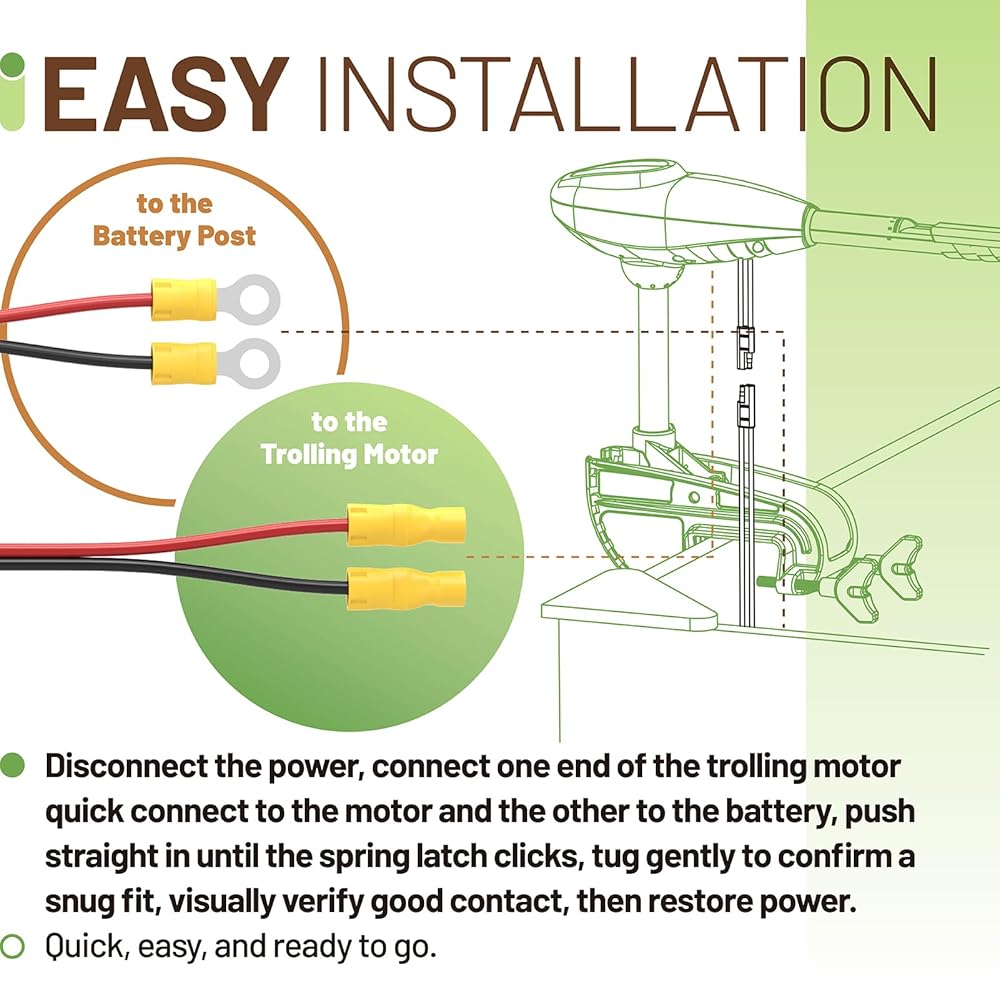 EASY INSTALLATION

to the Battery Post

to the Trolling Motor

Disconnect the power, connect one end of the trolling motor quick connect to the motor and the other to the battery, push straight in until the spring latch clicks, tug gently to confirm a snug fit, visually verify good contact, then restore power.

Quick, easy, and ready to go.