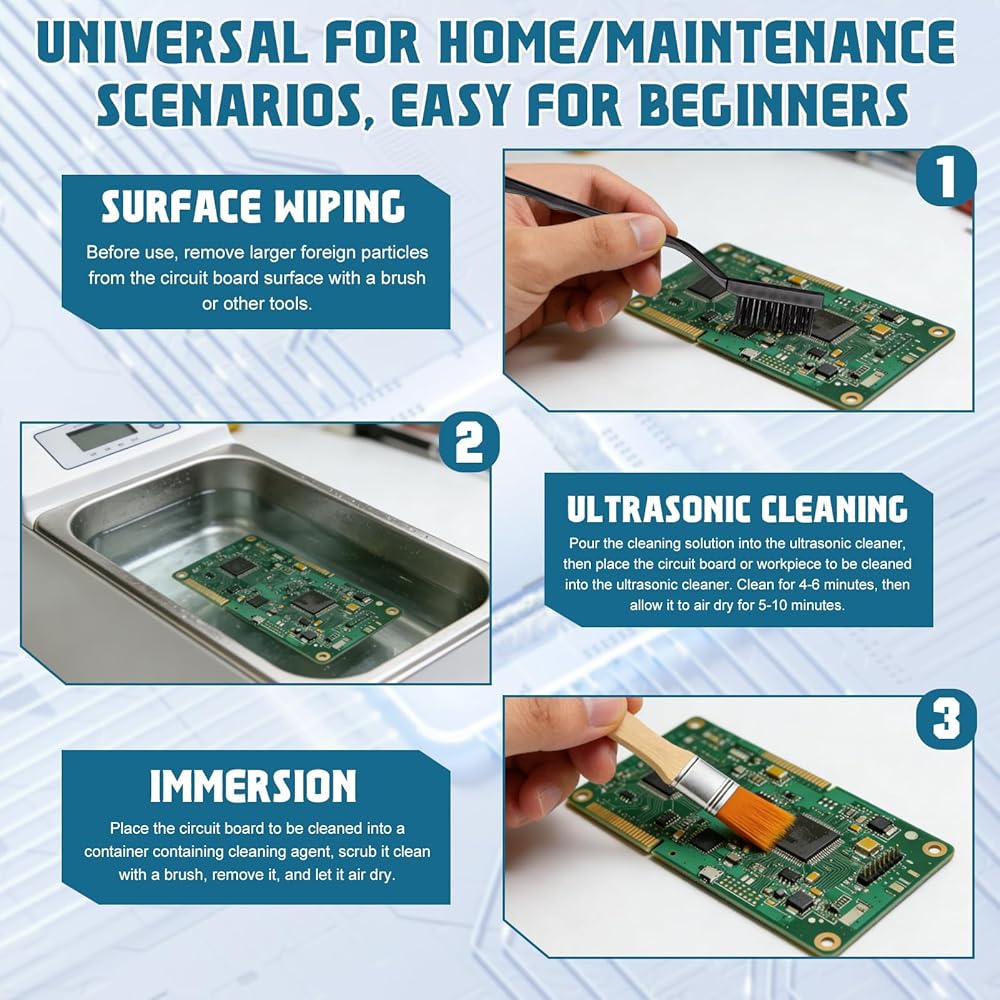 UNIVERSAL FOR HOME/MAINTENANCE SCENARIOS, EASY FOR BEGINNERS

SURFACE WIPING

Before use, remove larger foreign particles from the circuit board surface with a brush or other tools.

1

2

ULTRASONIC CLEANING

Pour the cleaning solution into the ultrasonic cleaner, then place the circuit board or workpiece to be cleaned into the ultrasonic cleaner. Clean for 4-6 minutes, then allow it to air dry for 5-10 minutes.

IMMERSION

Place the circuit board to be cleaned into a container containing cleaning agent, scrub it clean with a brush, remove it, and let it air dry.

3