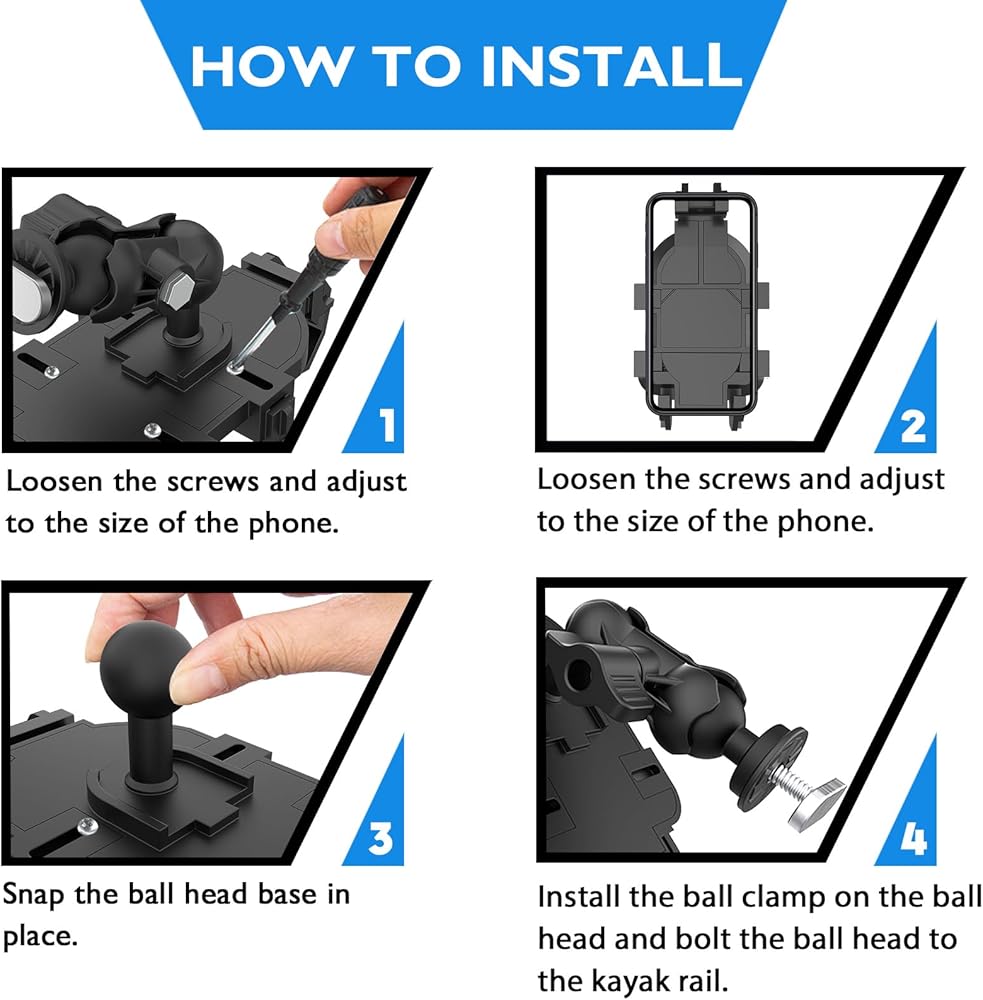 HOW TO INSTALL

1

Loosen the screws and adjust to the size of the phone.

2

Loosen the screws and adjust to the size of the phone.

3

Snap the ball head base in place.

4

Install the ball clamp on the ball head and bolt the ball head to the kayak rail.