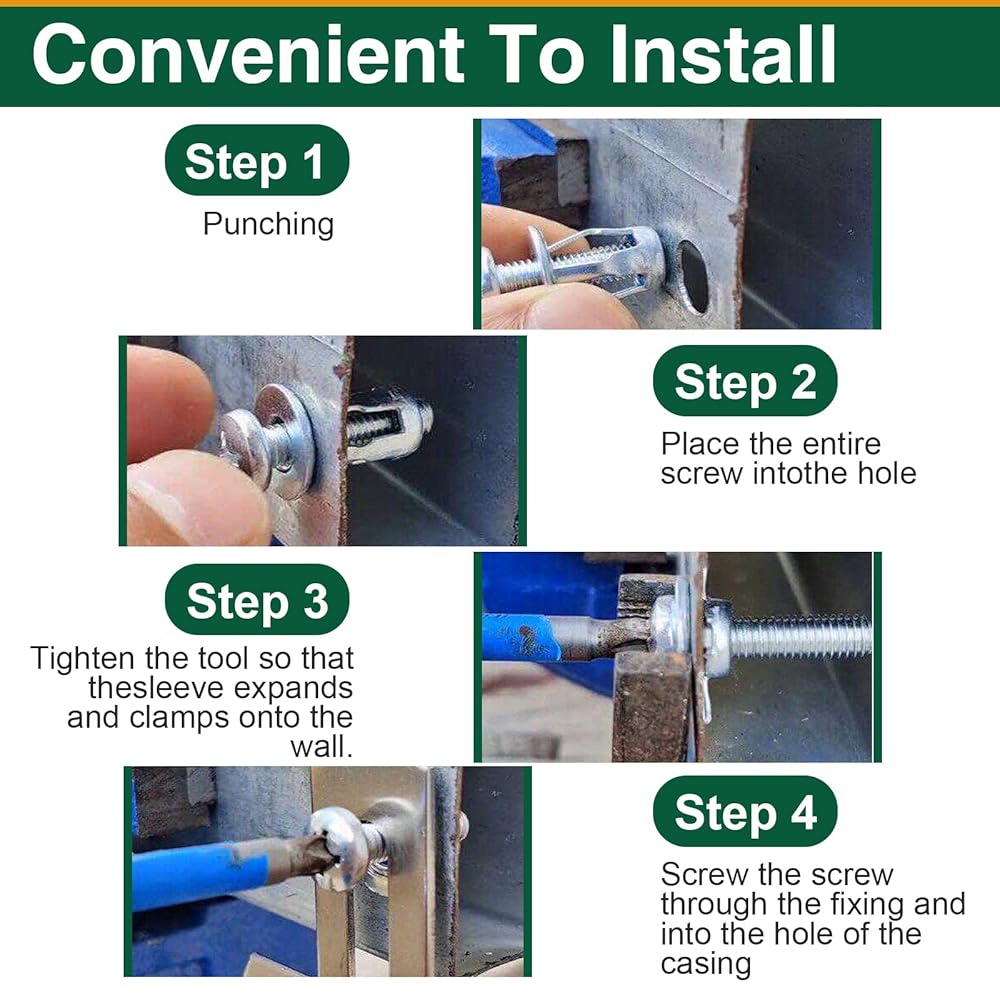 Convenient To Install

Step 1

Punching

Step 2

Place the entire screw intothe hole

Step 3

Tighten the tool so that thesleeve expands and clamps onto the wall.

Step 4

Screw the screw through the fixing and into the hole of the casing