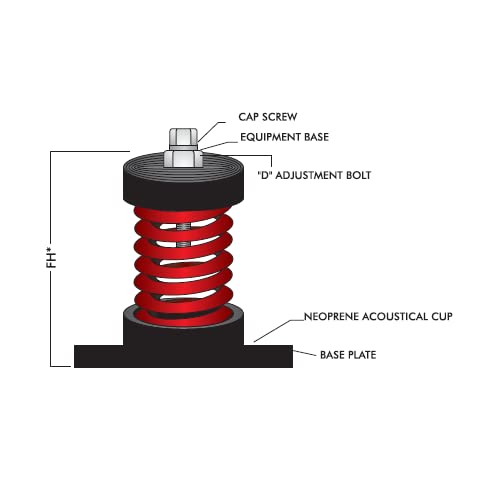 CAP SCREW
EQUIPMENT BASE
"D" ADJUSTMENT BOLT
FH*
NEOPRENE ACOUSTICAL CUP
BASE PLATE