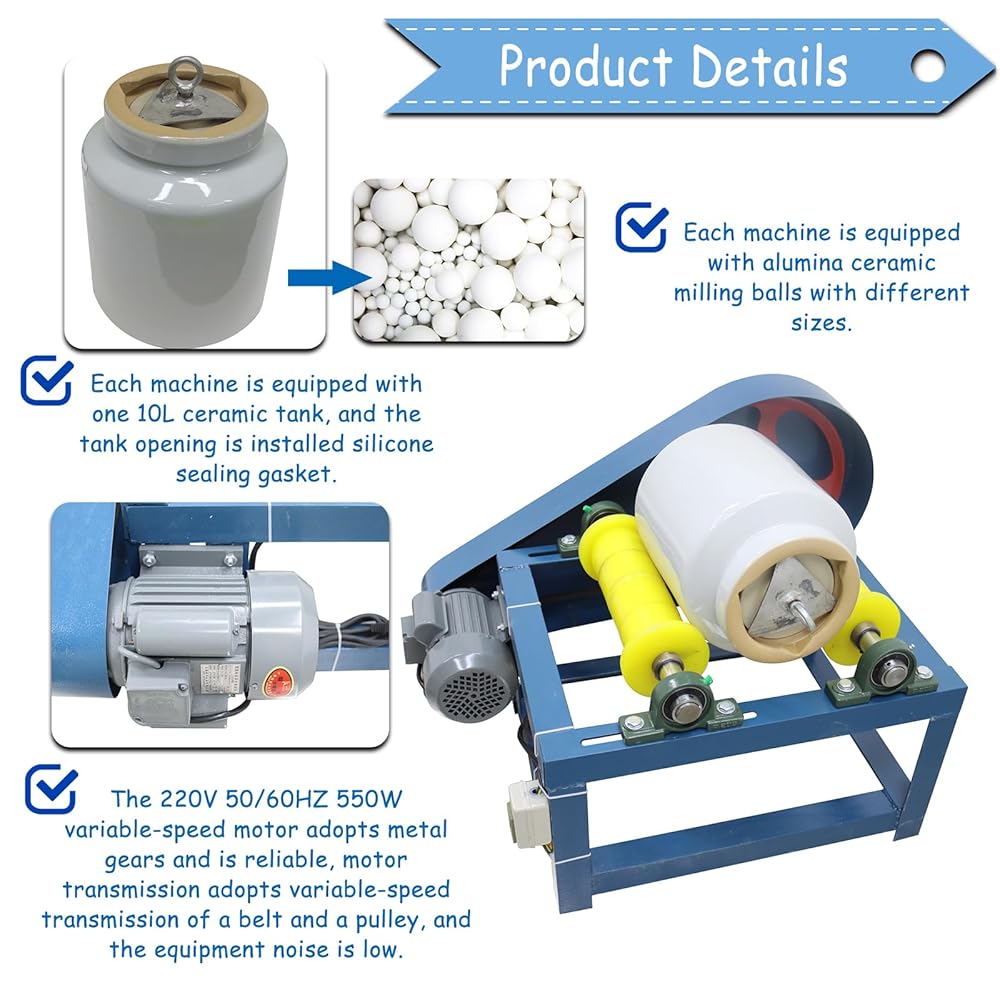 Product Details

Each machine is equipped with alumina ceramic milling balls with different sizes.

Each machine is equipped with one 10L ceramic tank, and the tank opening is installed silicone sealing gasket.

The 220V 50/60HZ 550W variable-speed motor adopts metal gears and is reliable, motor transmission adopts variable-speed transmission of a belt and a pulley, and the equipment noise is low.