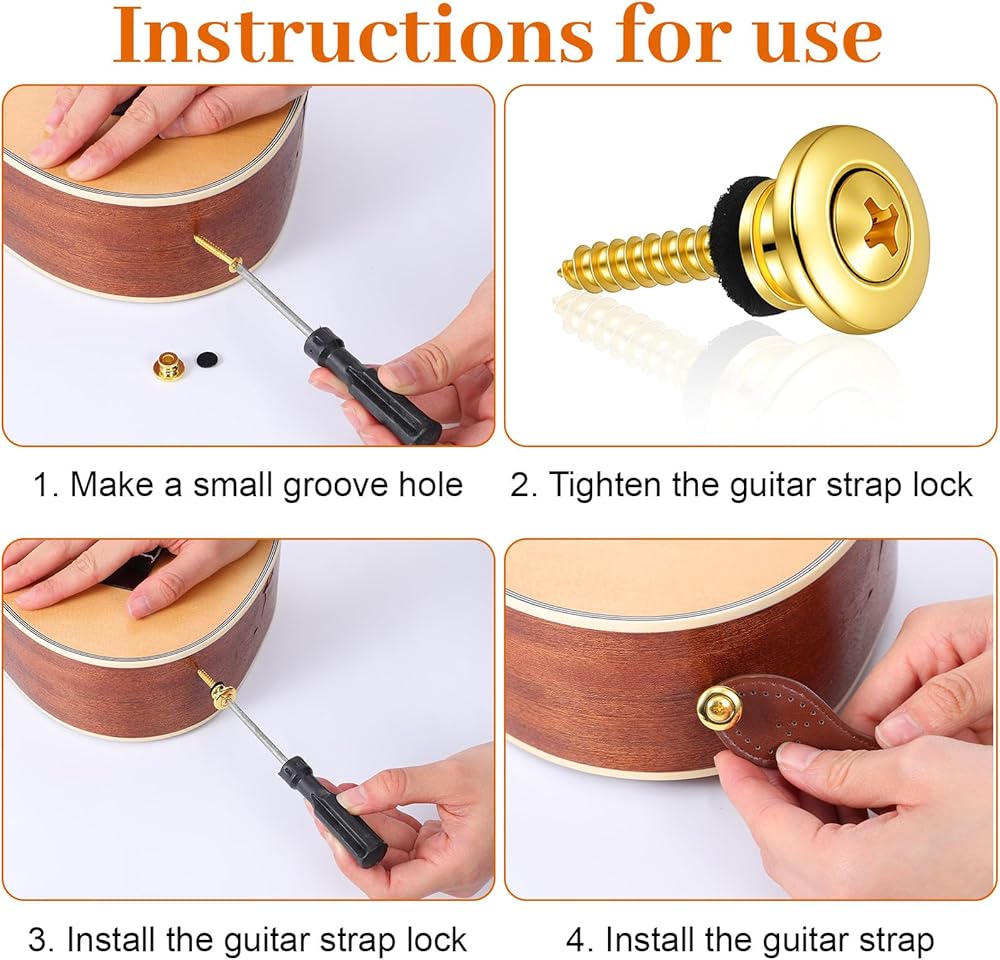 Instructions for use

1. Make a small groove hole

2. Tighten the guitar strap lock

3. Install the guitar strap lock

4. Install the guitar strap