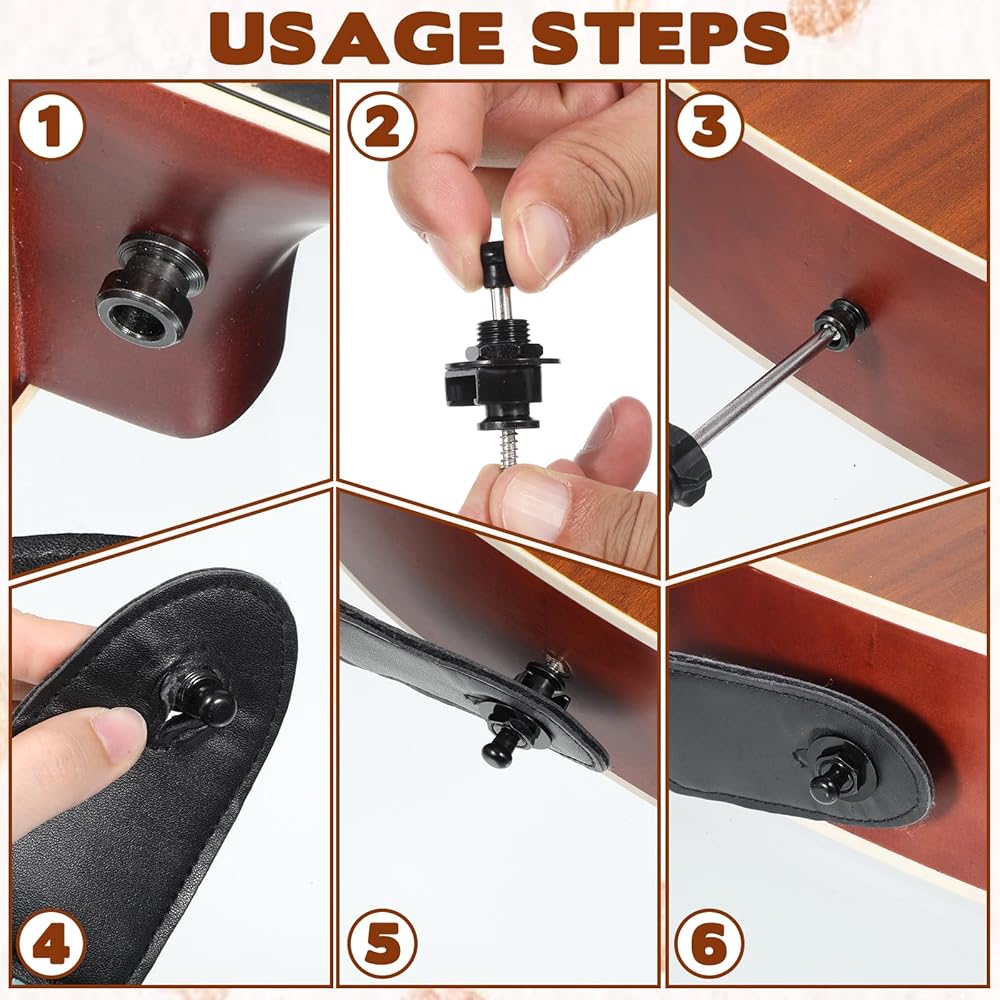 USAGE STEPS

1

2

3

4

5

6