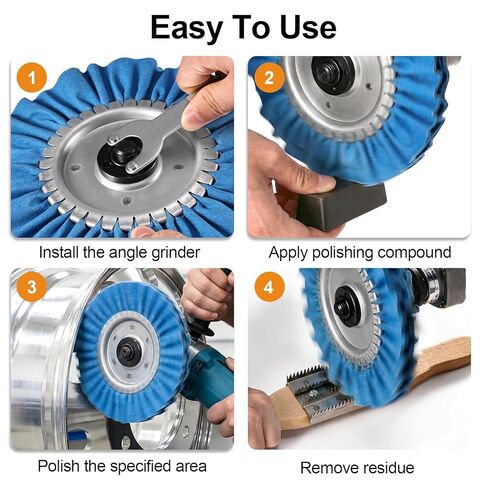 Easy To Use

1

Install the angle grinder

2

Apply polishing compound

3

Polish the specified area

4

Remove residue