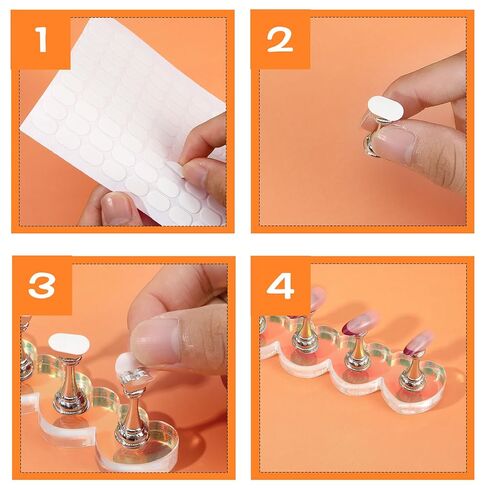 1

2

3

4