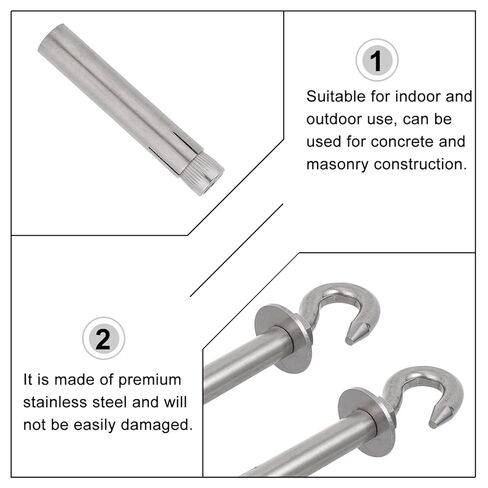 1

Suitable for indoor and outdoor use, can be used for concrete and masonry construction.

2

It is made of premium stainless steel and will not be easily damaged.