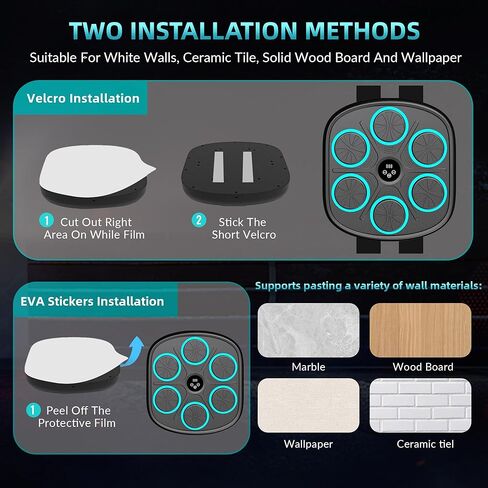 TWO INSTALLATION METHODS

Suitable For White Walls, Ceramic Tile, Solid Wood Board And Wallpaper

Velcro Installation

1 Cut Out Right Area On While Film

2 Stick The Short Velcro

EVA Stickers Installation

1 Peel Off The Protective Film

Supports pasting a variety of wall materials:

Marble

Wood Board

Wallpaper

Ceramic tiel