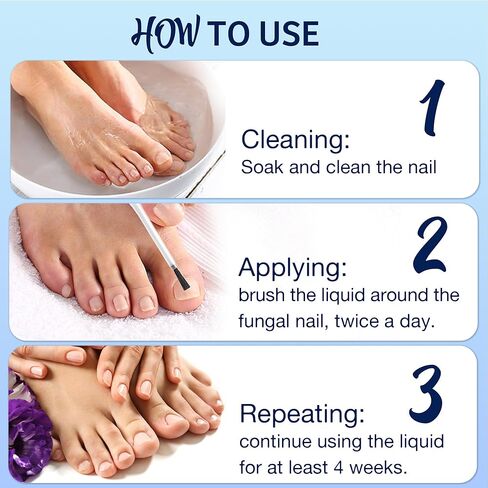 HOW TO USE

1

Cleaning:
Soak and clean the nail

2

Applying:
brush the liquid around the fungal nail, twice a day.

3

Repeating:
continue using the liquid for at least 4 weeks.