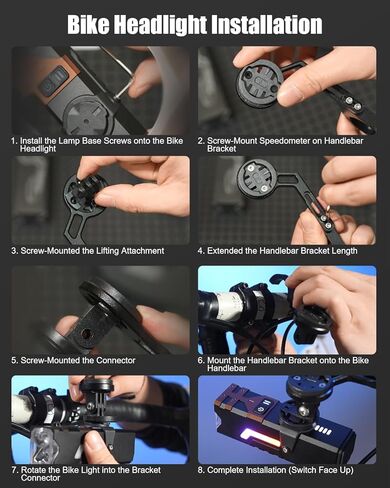 Bike Headlight Installation

1. Install the Lamp Base Screws onto the Bike Headlight

2. Screw-Mount Speedometer on Handlebar Bracket

3. Screw-Mounted the Lifting Attachment

4. Extended the Handlebar Bracket Length

5. Screw-Mounted the Connector

6. Mount the Handlebar Bracket onto the Bike Handlebar

7. Rotate the Bike Light into the Bracket Connector

8. Complete Installation (Switch Face Up)