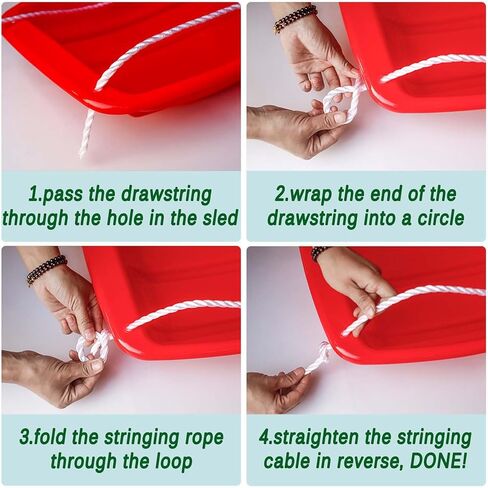 1.pass the drawstring through the hole in the sled

2.wrap the end of the drawstring into a circle

3.fold the stringing rope through the loop

4.straighten the stringing cable in reverse, DONE!