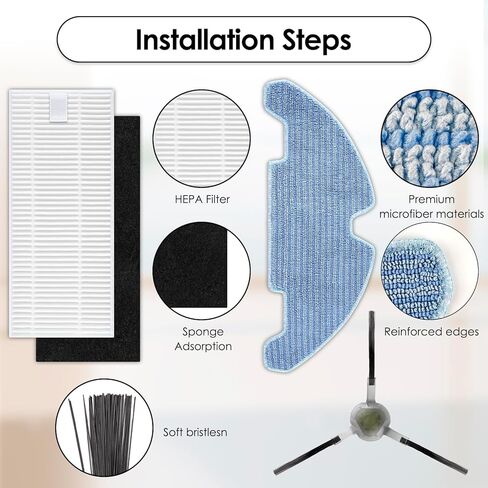 Installation Steps

HEPA Filter

Premium microfiber materials

Sponge Adsorption

Reinforced edges

Soft bristlesn