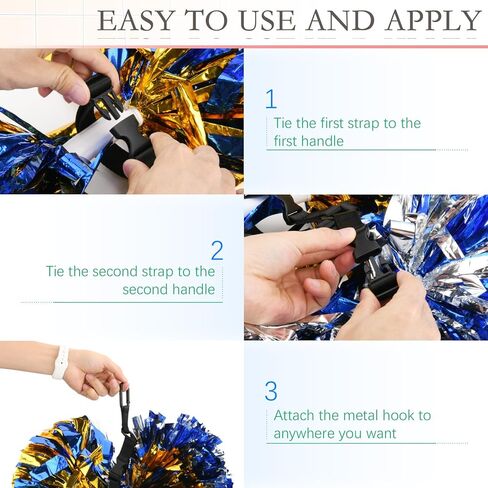 EASY TO USE AND APPLY

1
Tie the first strap to the first handle

2
Tie the second strap to the second handle

3
Attach the metal hook to anywhere you want