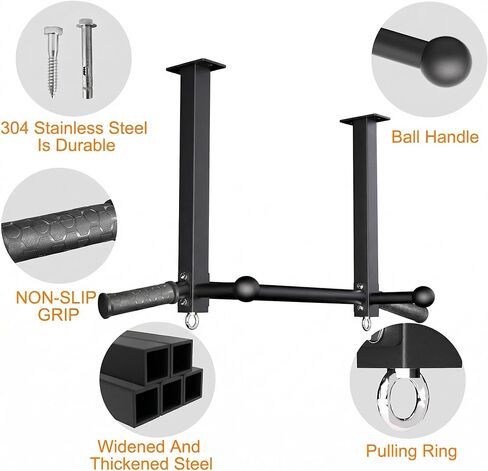 304 Stainless Steel Is Durable

Ball Handle

NON-SLIP GRIP

Widened And Thickened Steel

Pulling Ring