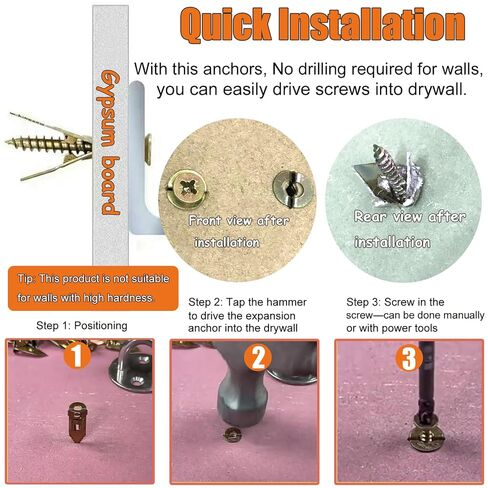 Quick Installation

With this anchors, No drilling required for walls, you can easily drive screws into drywall.

Gypsum board

Front view after installation

Rear view after installation

Tip: This product is not suitable for walls with high hardness.

Step 1: Positioning

Step 2: Tap the hammer to drive the expansion anchor into the drywall

Step 3: Screw in the screw—can be done manually or with power tools

1

2

3