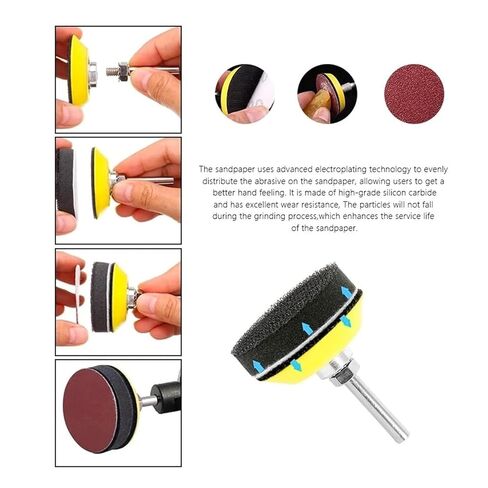 The sandpaper uses advanced electroplating technology to evenly distribute the abrasive on the sandpaper, allowing users to get a better hand feeling. It is made of high-grade silicon carbide and has excellent wear resistance, The particles will not fall during the grinding process,which enhances the service life of the sandpaper.