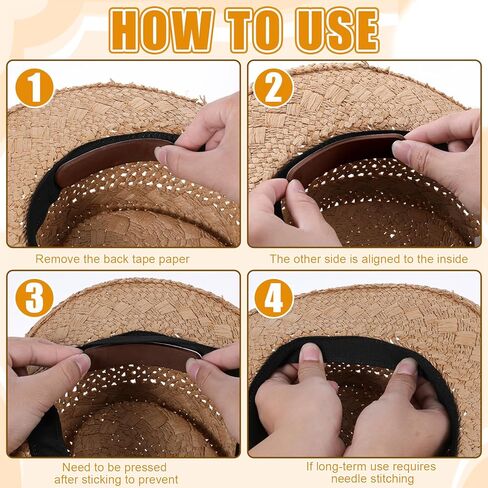 HOW TO USE

1

Remove the back tape paper

2

The other side is aligned to the inside

3

Need to be pressed after sticking to prevent

4

If long-term use requires needle stitching