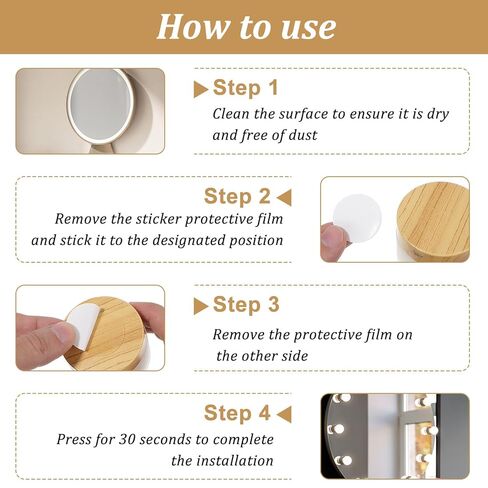 How to use

Step 1
Clean the surface to ensure it is dry and free of dust

Step 2
Remove the sticker protective film and stick it to the designated position

Step 3
Remove the protective film on the other side

Step 4
Press for 30 seconds to complete the installation