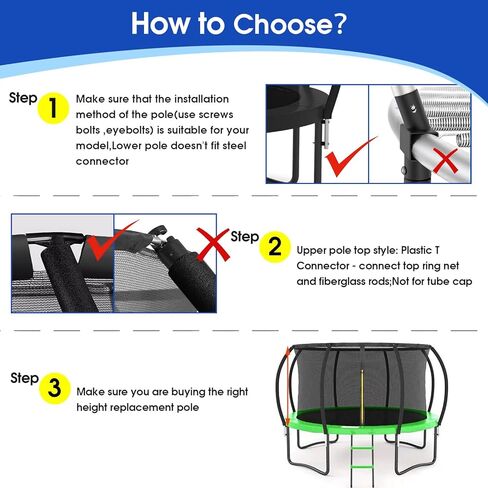 How to Choose?

Step 1 Make sure that the installation method of the pole(use screws bolts ,eyebolts) is suitable for your model,Lower pole doesn't fit steel connector

Step 2 Upper pole top style: Plastic T Connector - connect top ring net and fiberglass rods;Not for tube cap

Step 3 Make sure you are buying the right height replacement pole