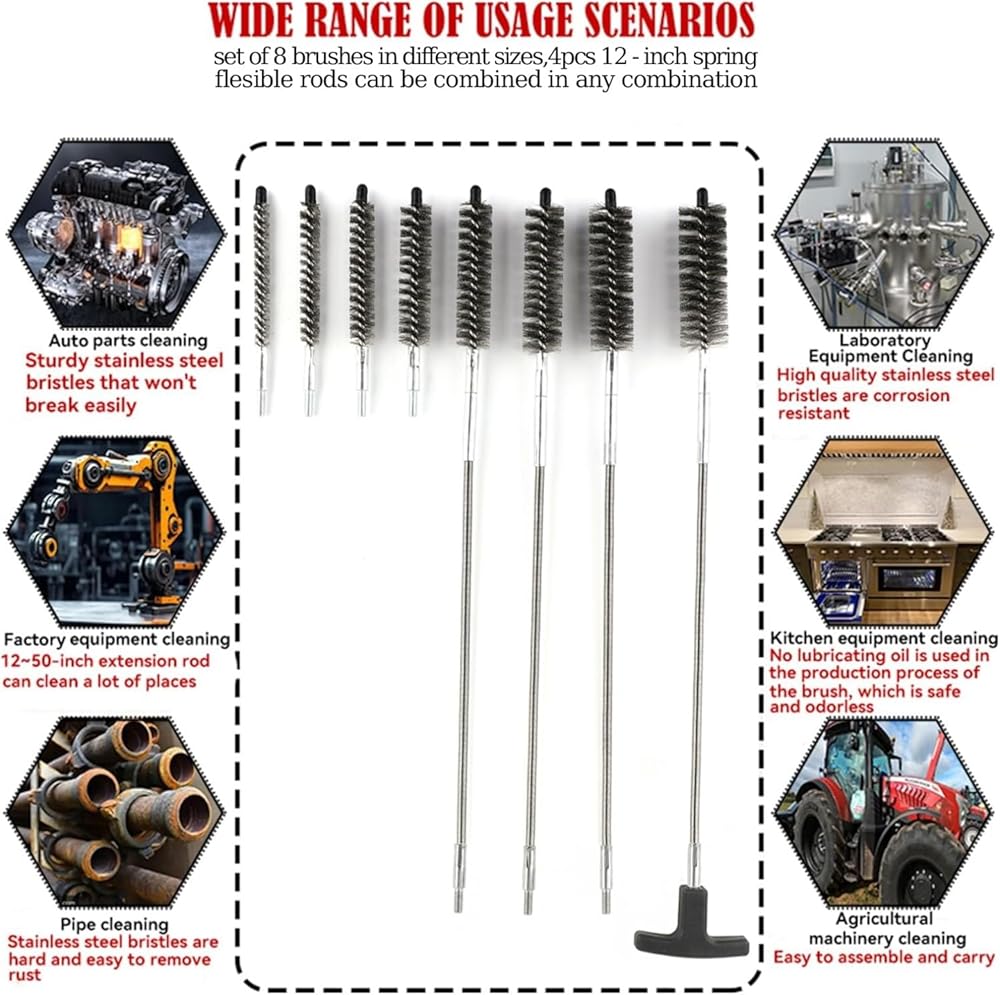 WIDE RANGE OF USAGE SCENARIOS
set of 8 brushes in different sizes,4pcs 12 - inch spring flesible rods can be combined in any combination

Auto parts cleaning
Sturdy stainless steel bristles that won't break easily

Factory equipment cleaning
12~50-inch extension rod can clean a lot of places

Pipe cleaning
Stainless steel bristles are hard and easy to remove rust

Laboratory Equipment Cleaning
High quality stainless steel bristles are corrosion resistant

Kitchen equipment cleaning
No lubricating oil is used in the production process of the brush, which is safe and odorless

Agricultural machinery cleaning
Easy to assemble and carry