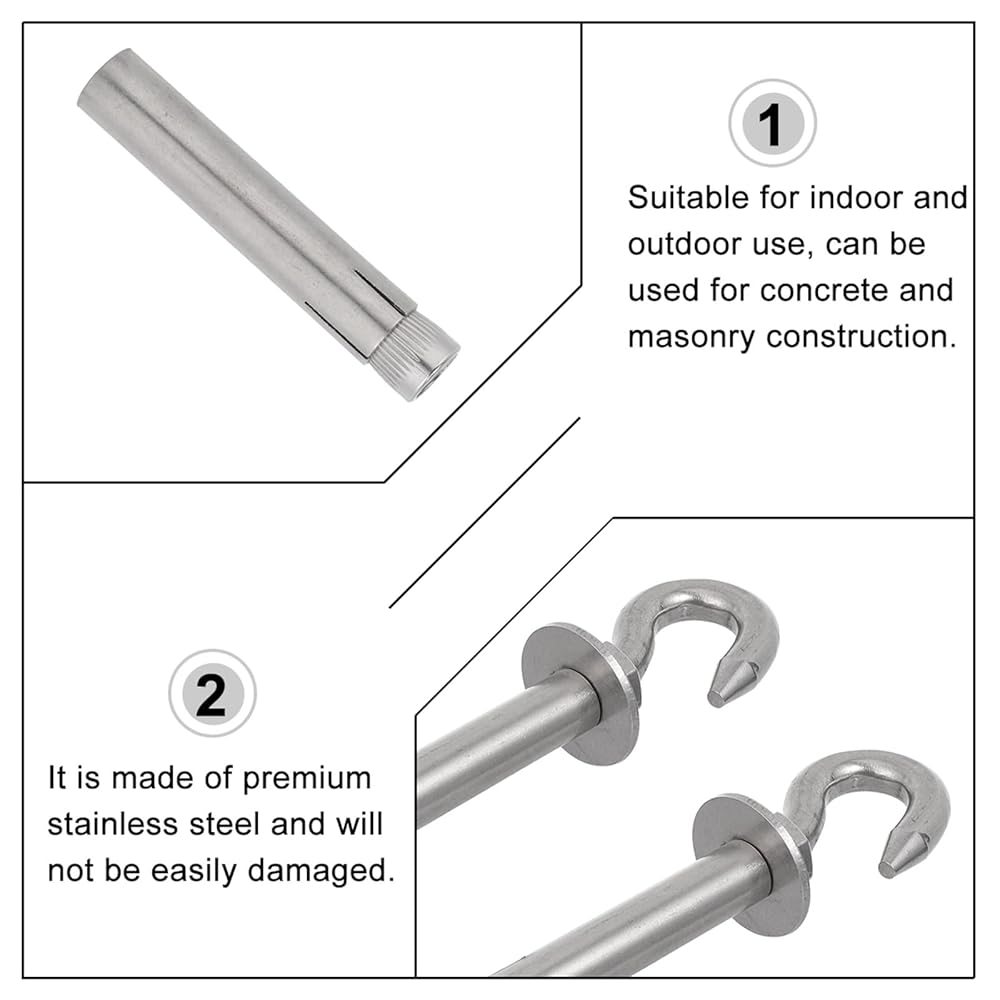 1

Suitable for indoor and outdoor use, can be used for concrete and masonry construction.

2

It is made of premium stainless steel and will not be easily damaged.