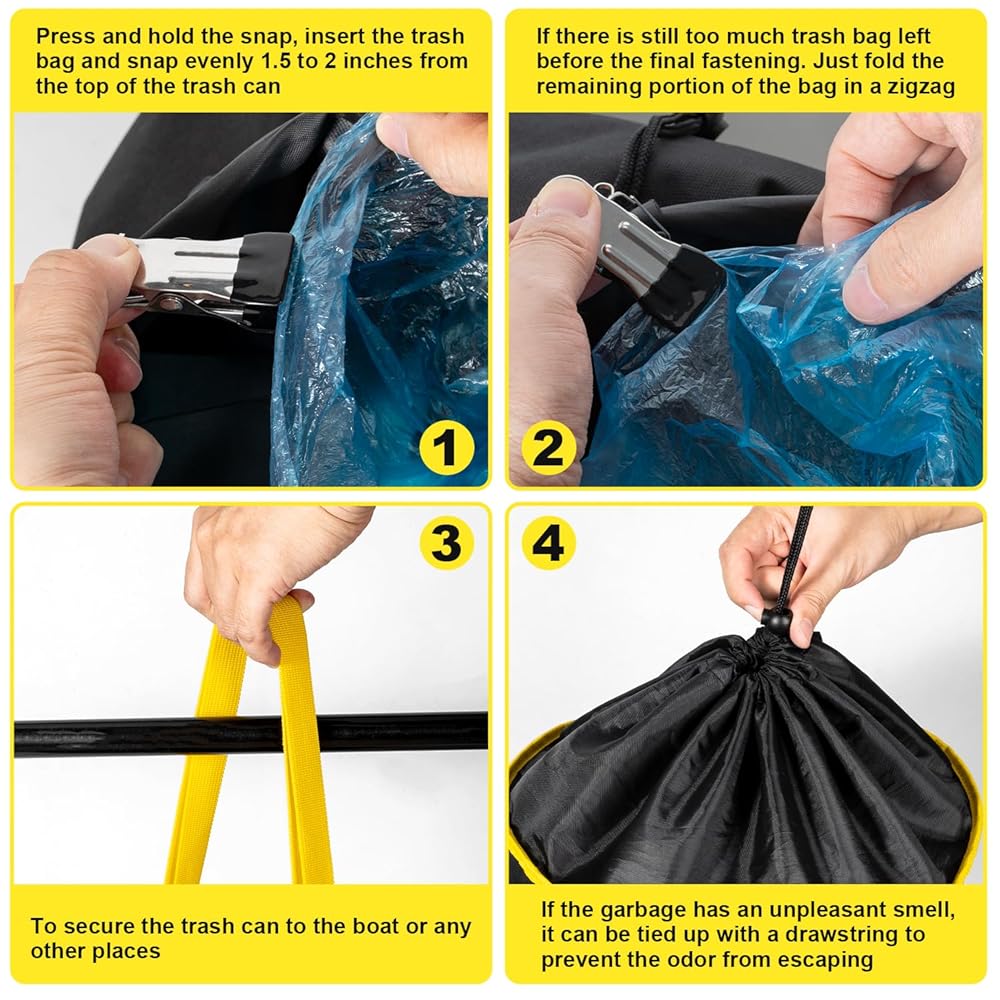 Press and hold the snap, insert the trash bag and snap evenly 1.5 to 2 inches from the top of the trash can

1

If there is still too much trash bag left before the final fastening. Just fold the remaining portion of the bag in a zigzag

2

3

To secure the trash can to the boat or any other places

4

If the garbage has an unpleasant smell, it can be tied up with a drawstring to prevent the odor from escaping