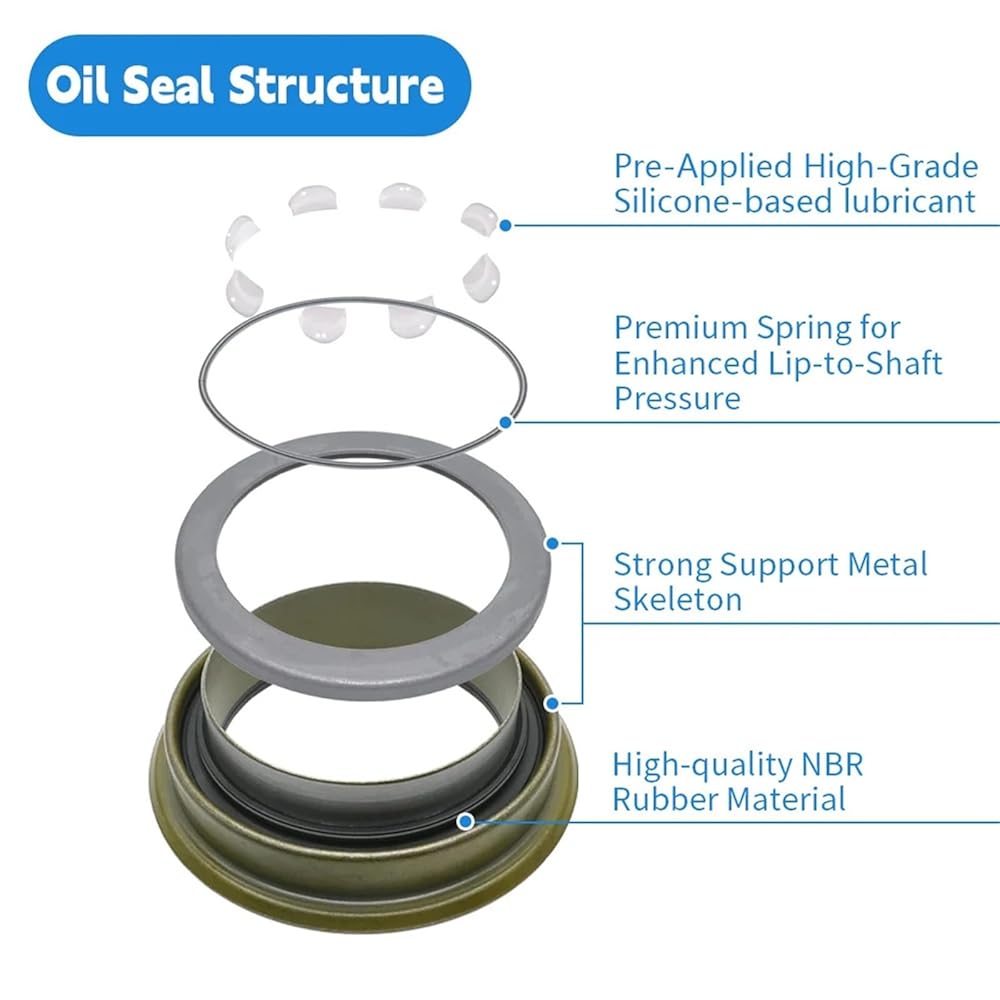 Oil Seal Structure

Pre-Applied High-Grade Silicone-based lubricant

Premium Spring for Enhanced Lip-to-Shaft Pressure

Strong Support Metal Skeleton

High-quality NBR Rubber Material