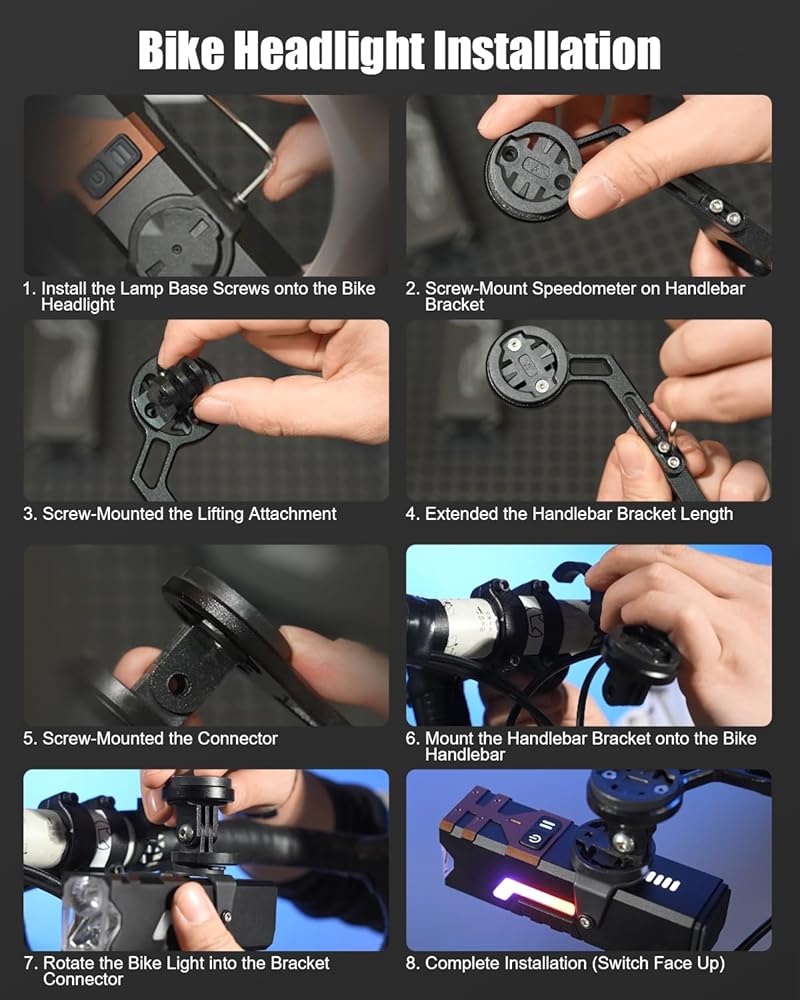 Bike Headlight Installation

1. Install the Lamp Base Screws onto the Bike Headlight

2. Screw-Mount Speedometer on Handlebar Bracket

3. Screw-Mounted the Lifting Attachment

4. Extended the Handlebar Bracket Length

5. Screw-Mounted the Connector

6. Mount the Handlebar Bracket onto the Bike Handlebar

7. Rotate the Bike Light into the Bracket Connector

8. Complete Installation (Switch Face Up)