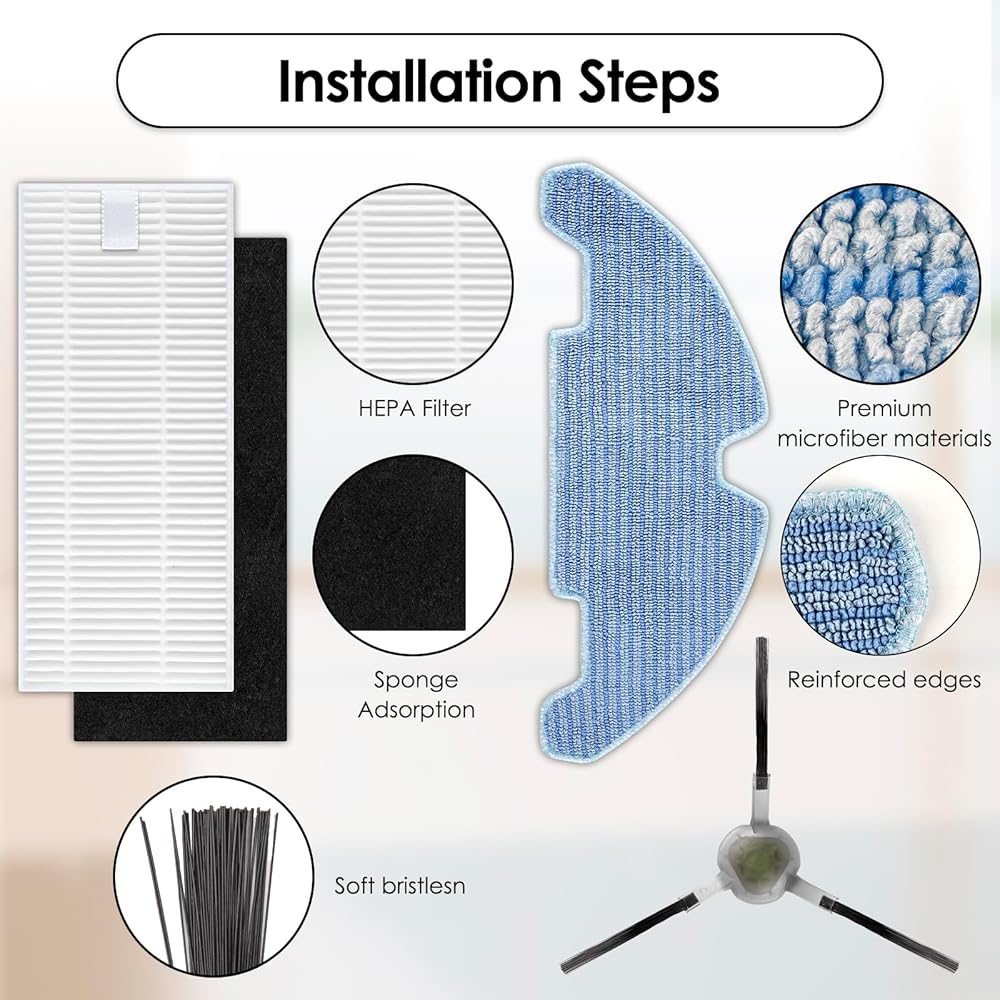 Installation Steps

HEPA Filter

Sponge Adsorption

Premium microfiber materials

Reinforced edges

Soft bristlesn