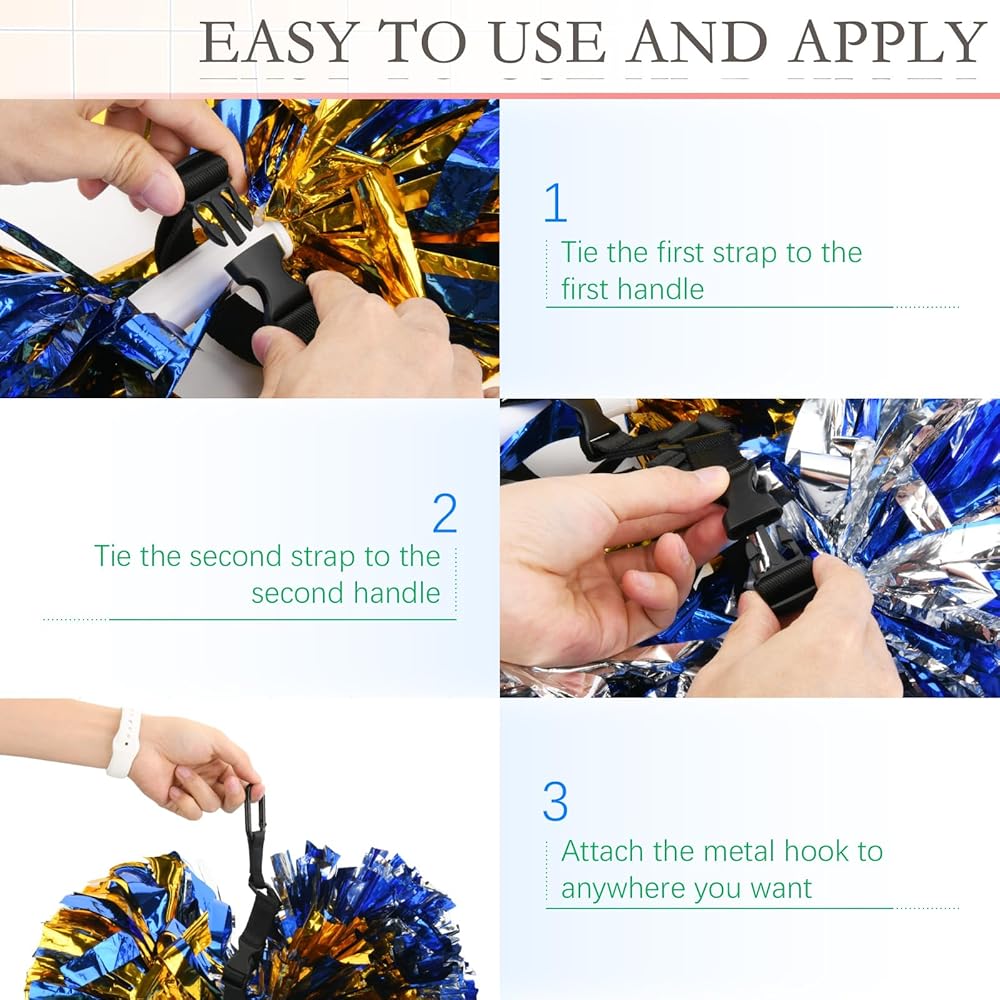 EASY TO USE AND APPLY

1
Tie the first strap to the first handle

2
Tie the second strap to the second handle

3
Attach the metal hook to anywhere you want