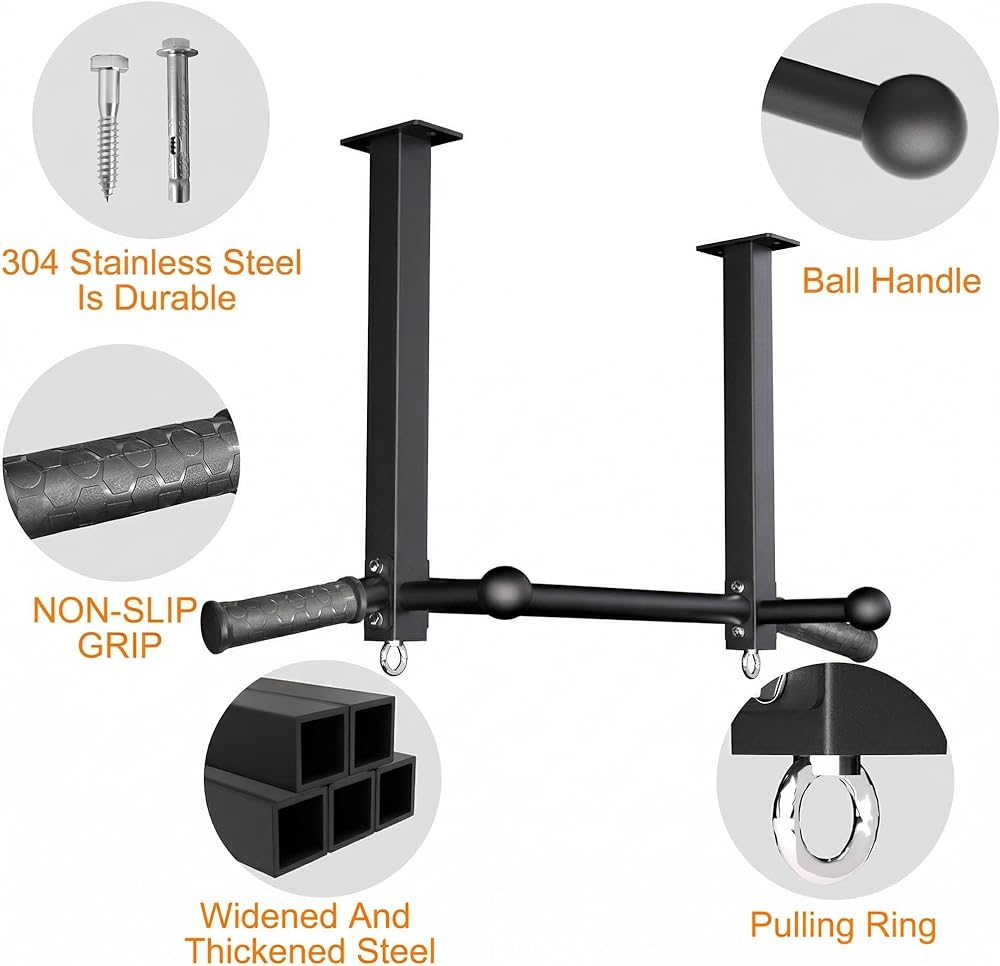 304 Stainless Steel Is Durable

Ball Handle

NON-SLIP GRIP

Widened And Thickened Steel

Pulling Ring