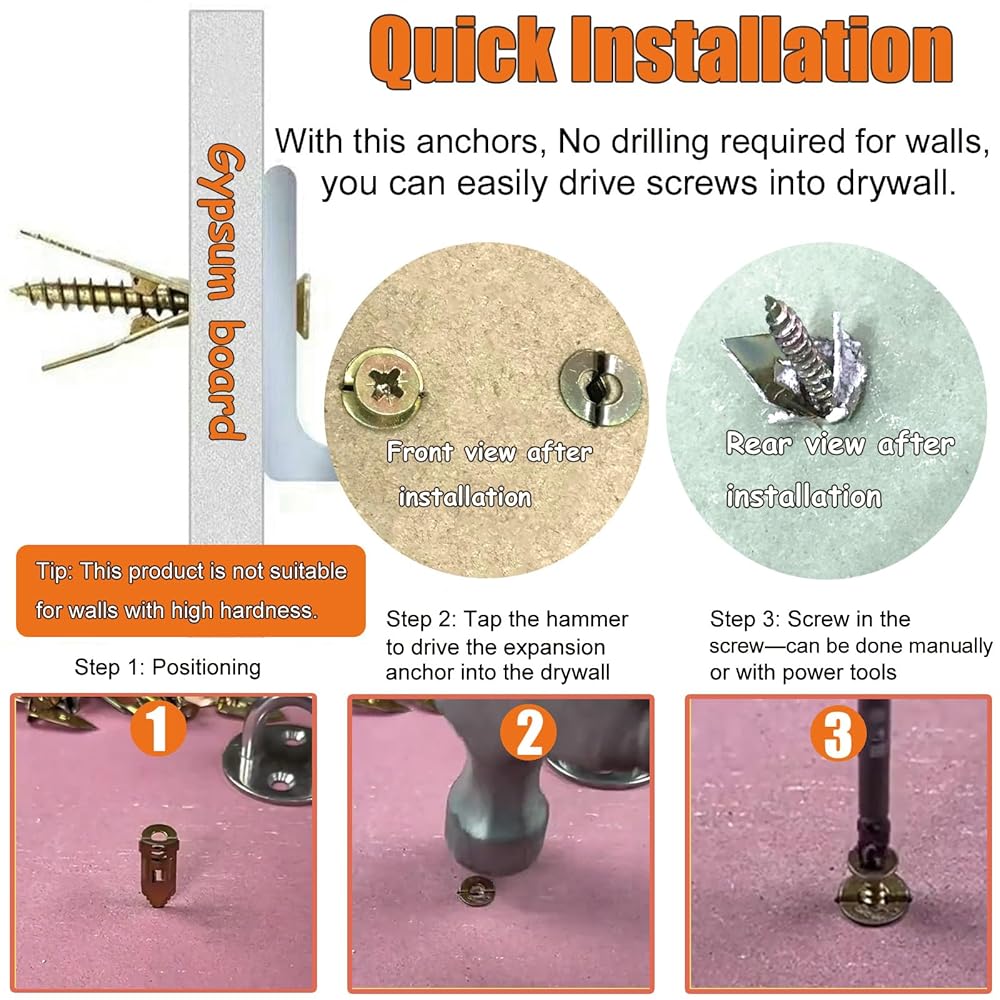 Quick Installation

With this anchors, No drilling required for walls, you can easily drive screws into drywall.

Gypsum board

Front view after installation

Rear view after installation

Tip: This product is not suitable for walls with high hardness.

Step 1: Positioning

Step 2: Tap the hammer to drive the expansion anchor into the drywall

Step 3: Screw in the screw—can be done manually or with power tools

1

2

3