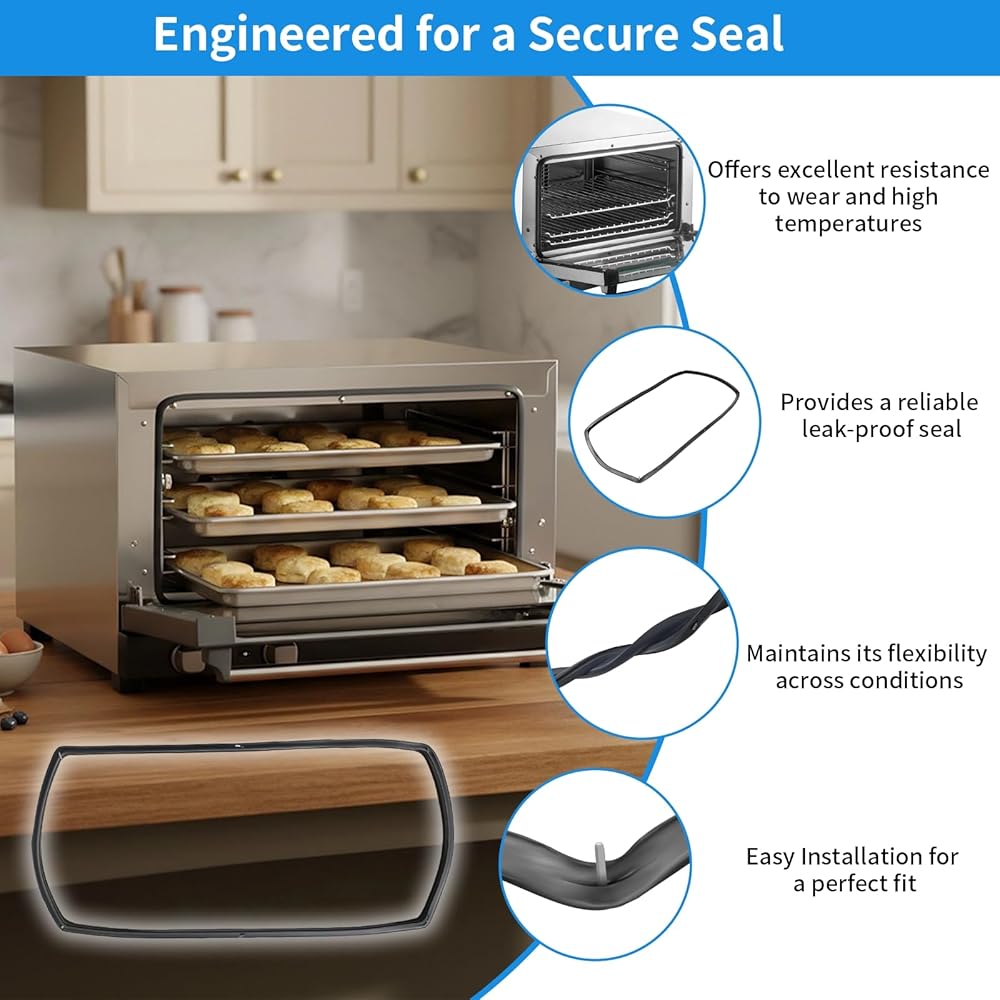 Engineered for a Secure Seal

Offers excellent resistance to wear and high temperatures

Provides a reliable leak-proof seal

Maintains its flexibility across conditions

Easy Installation for a perfect fit