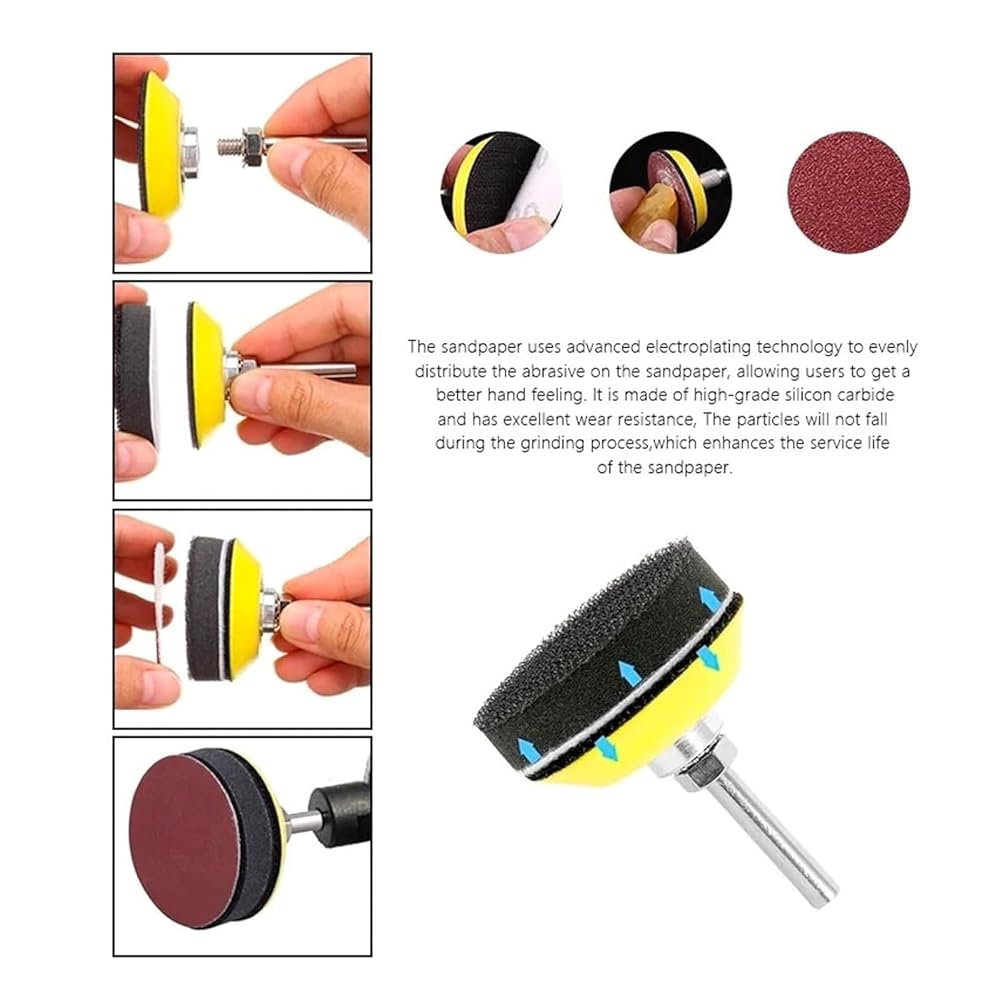 The sandpaper uses advanced electroplating technology to evenly distribute the abrasive on the sandpaper, allowing users to get a better hand feeling. It is made of high-grade silicon carbide and has excellent wear resistance, The particles will not fall during the grinding process,which enhances the service life of the sandpaper.