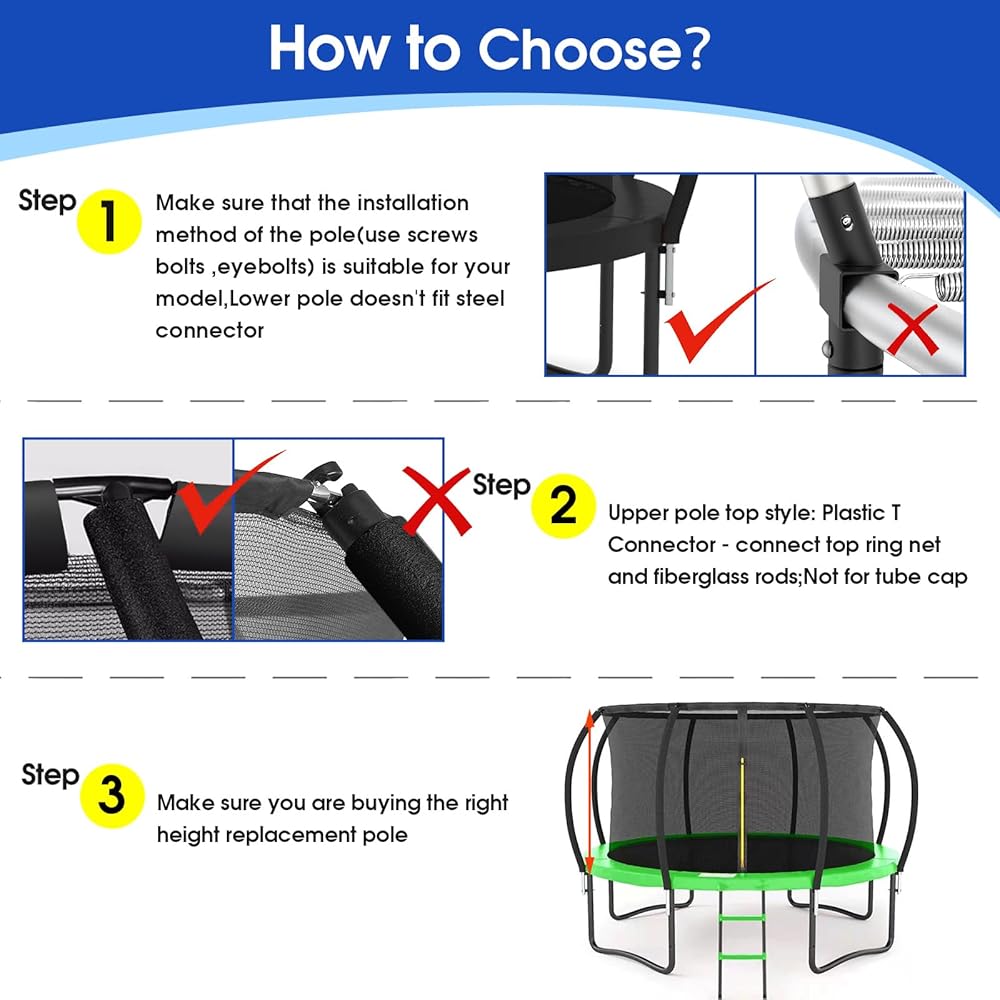 How to Choose?

Step 1

Make sure that the installation method of the pole(use screws bolts ,eyebolts) is suitable for your model,Lower pole doesn't fit steel connector

Step 2

Upper pole top style: Plastic T Connector - connect top ring net and fiberglass rods;Not for tube cap

Step 3

Make sure you are buying the right height replacement pole