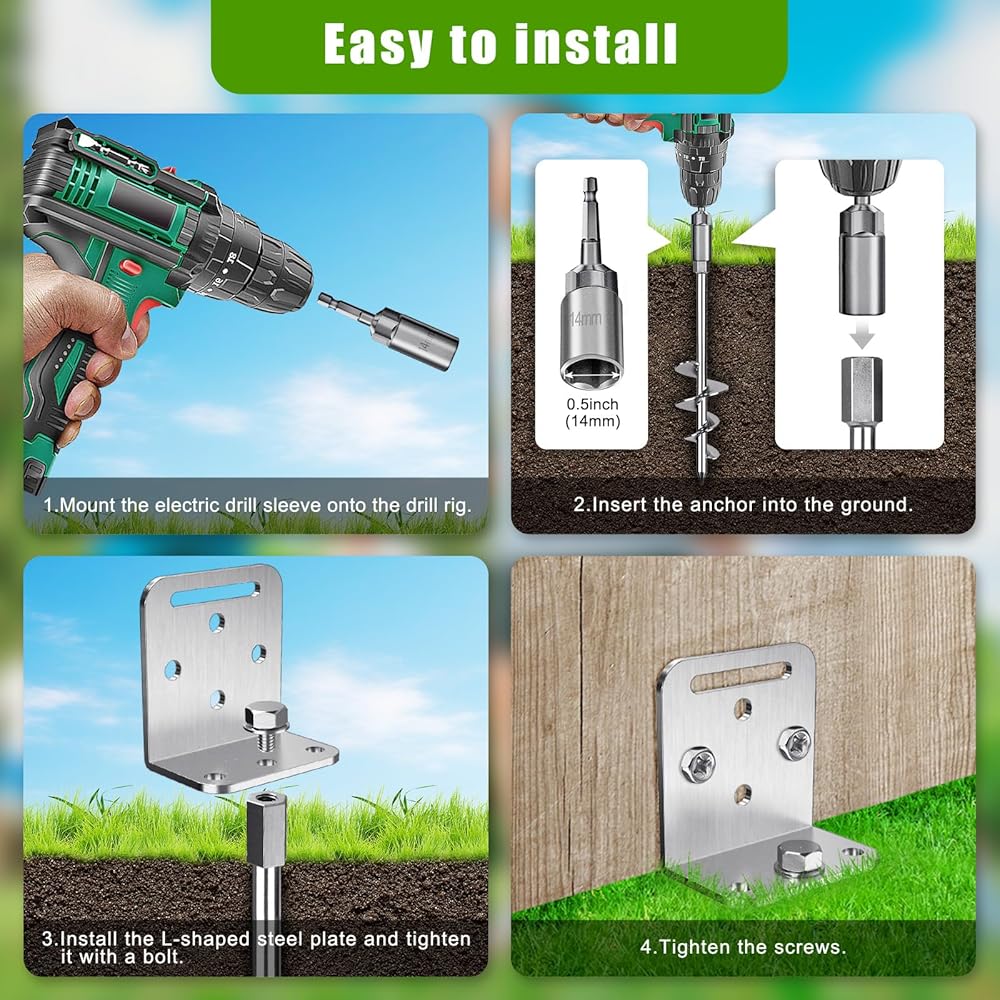 Easy to install

1.Mount the electric drill sleeve onto the drill rig.

14mm

0.5inch (14mm)

2.Insert the anchor into the ground.

3.Install the L-shaped steel plate and tighten it with a bolt.

4.Tighten the screws.