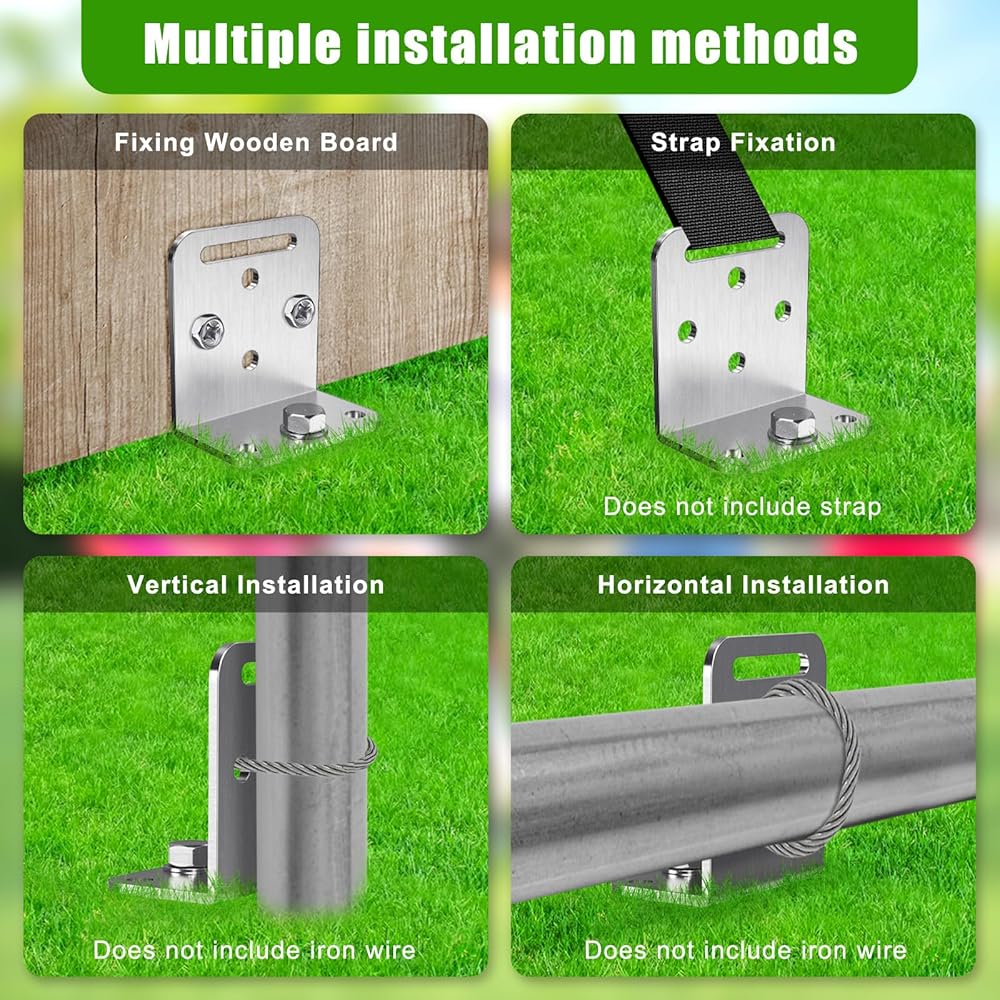 Multiple installation methods

Fixing Wooden Board

Strap Fixation

Does not include strap

Vertical Installation

Does not include iron wire

Horizontal Installation

Does not include iron wire